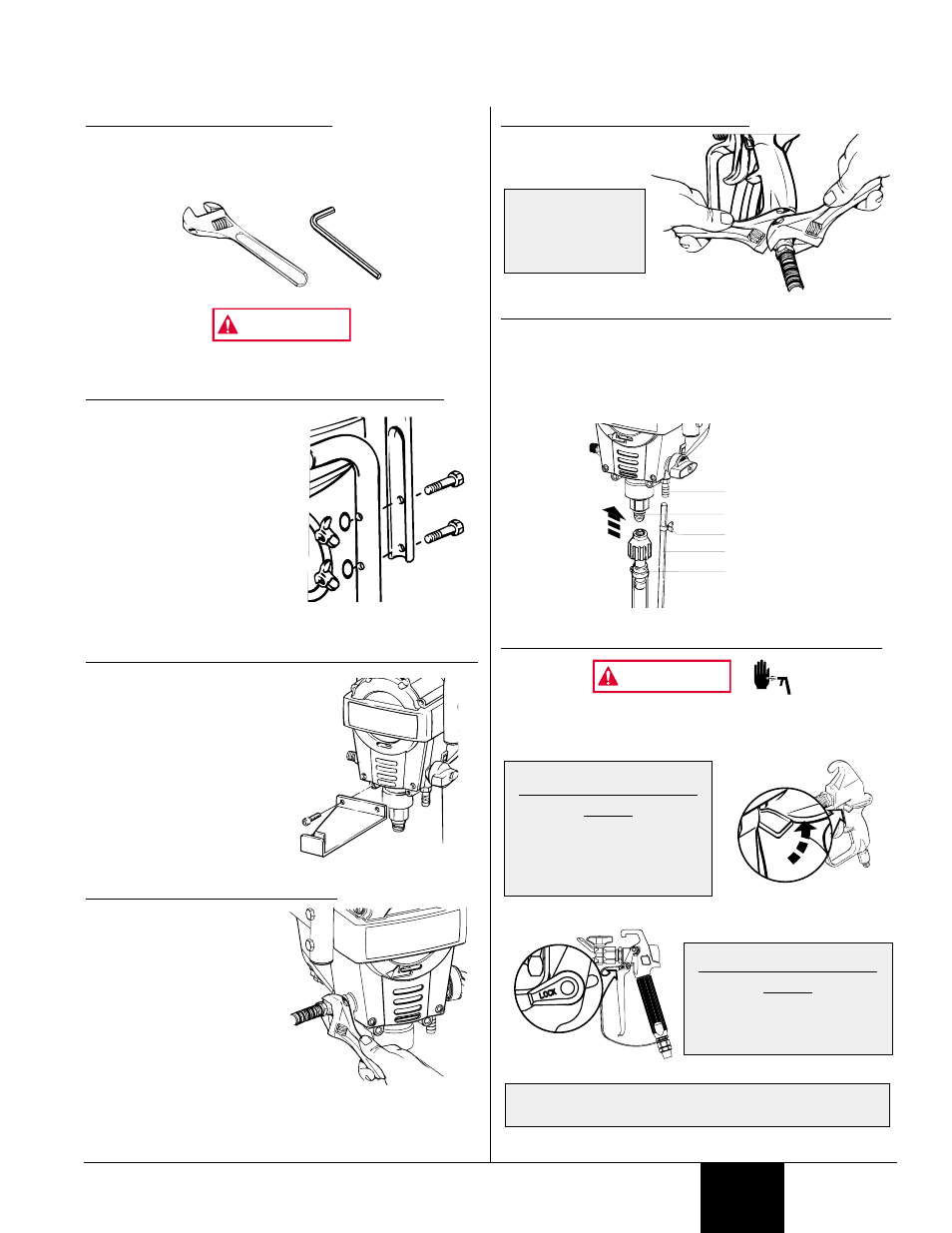 LOCK