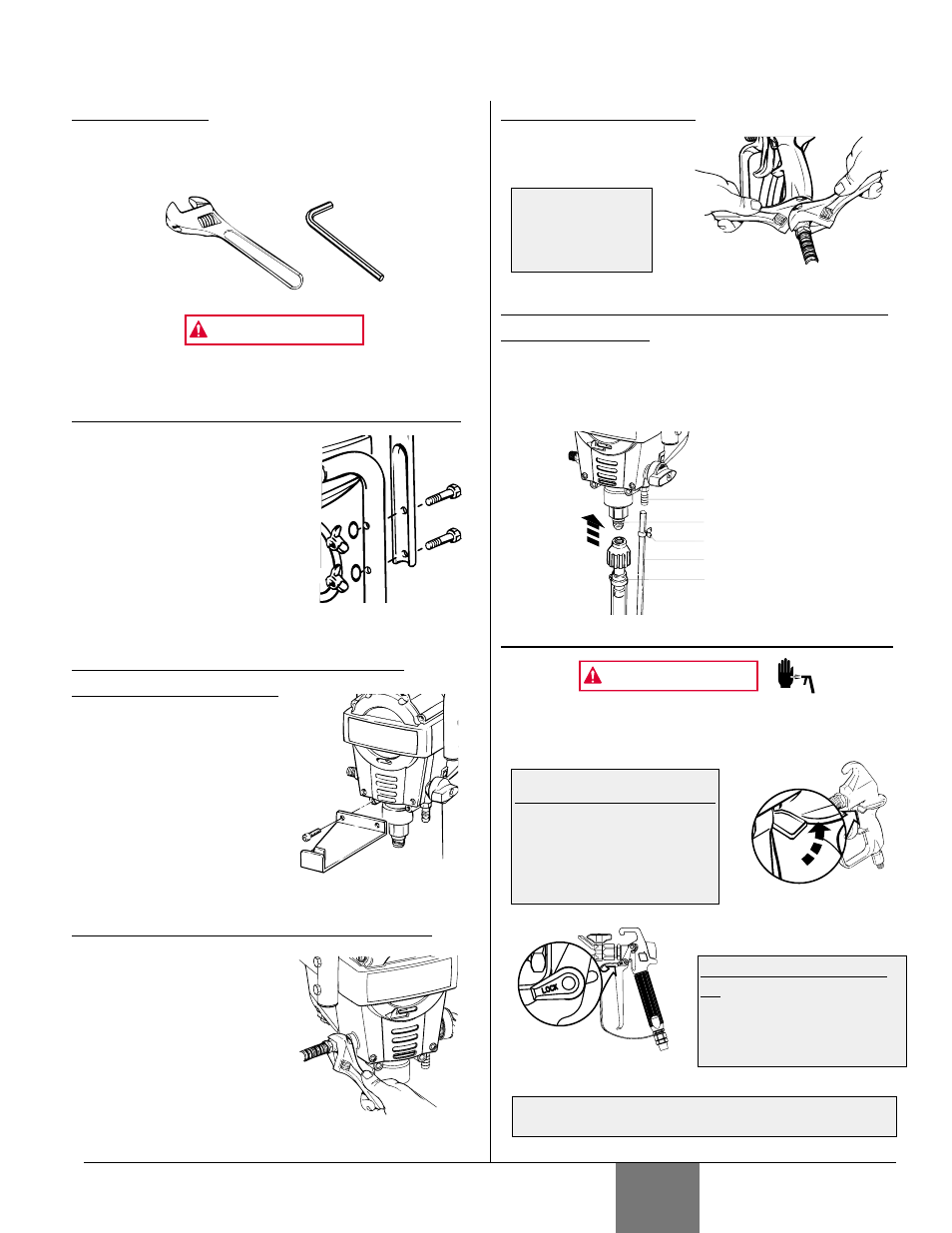 LOCK