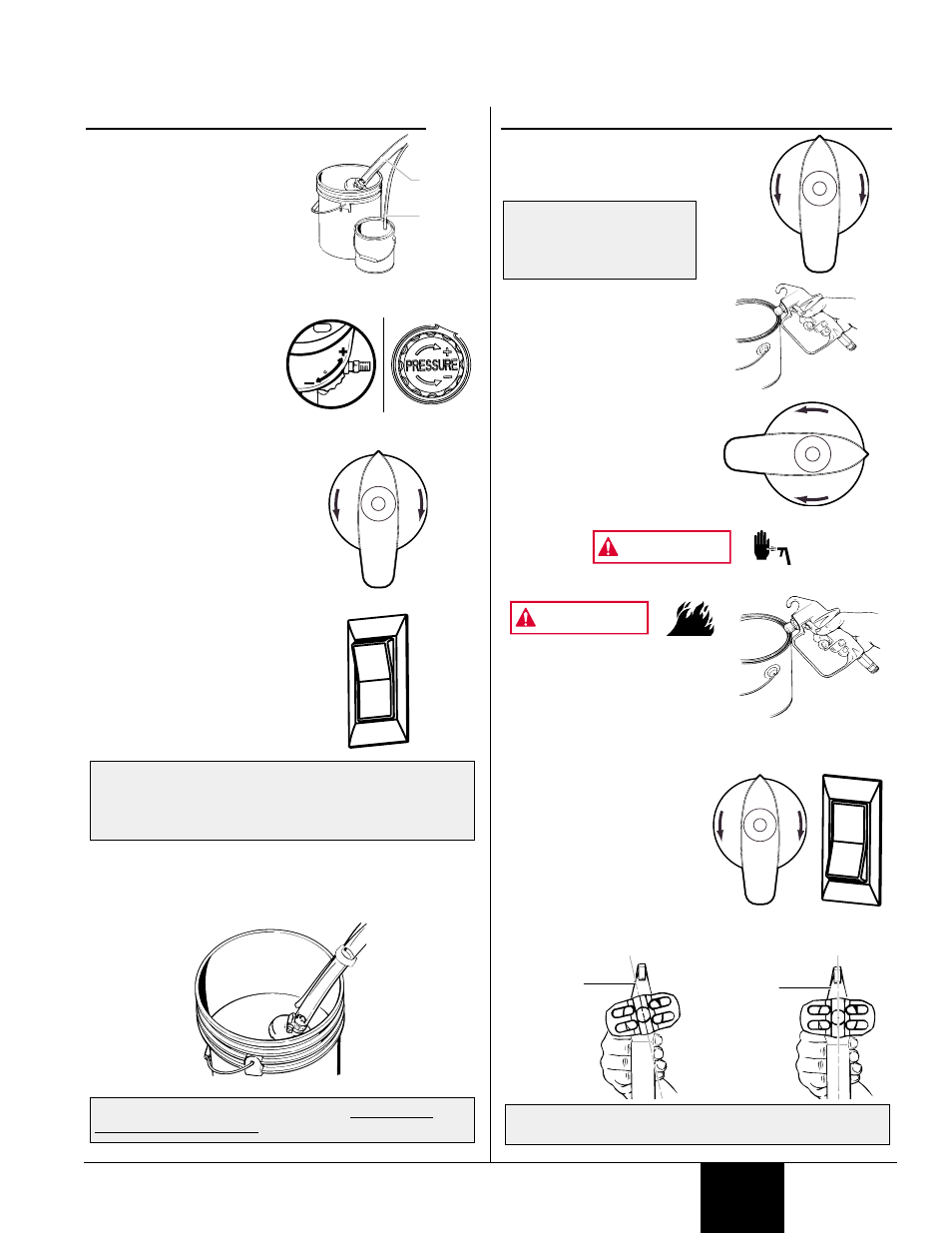 PRESSURE