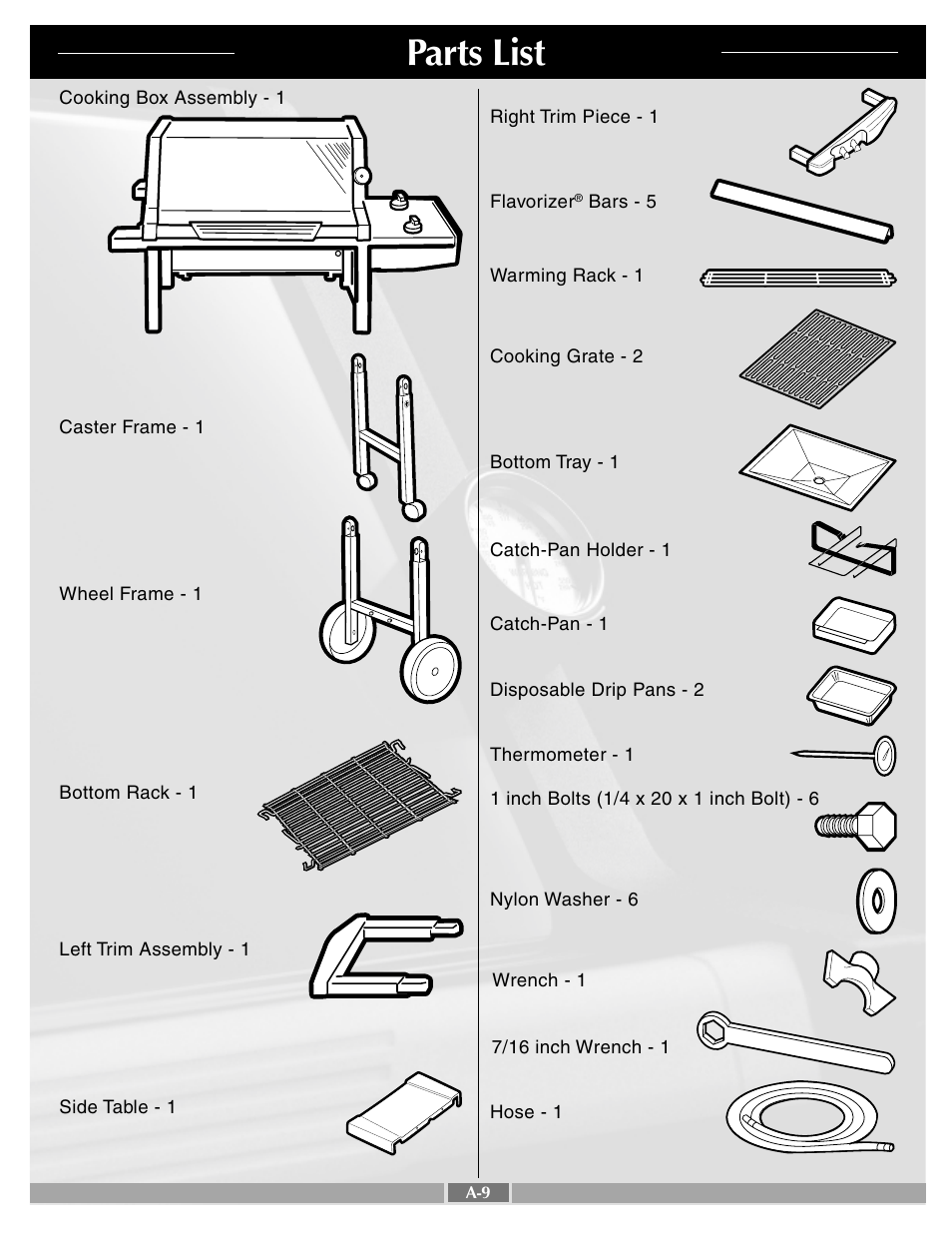 Parts List

Cooking Box Assembly - 1

Caster Frame - 1

Wheel Frame - 1

Bottom Rack - 1

Left Trim Assembly - 1

Side Table - 1

Right Trim Piece - 1

Flavorizer® Bars - 5

Warming Rack - 1

Cooking Grate - 2

Bottom Tray - 1

Catch-Pan Holder - 1

Catch-Pan - 1

Disposable Drip Pans - 2

Thermometer - 1

1 inch Bolts (1/4 x 20 x 1 inch Bolt) - 6

Nylon Washer - 6

Wrench - 1

7/16 inch Wrench - 1

Hose - 1

A-9