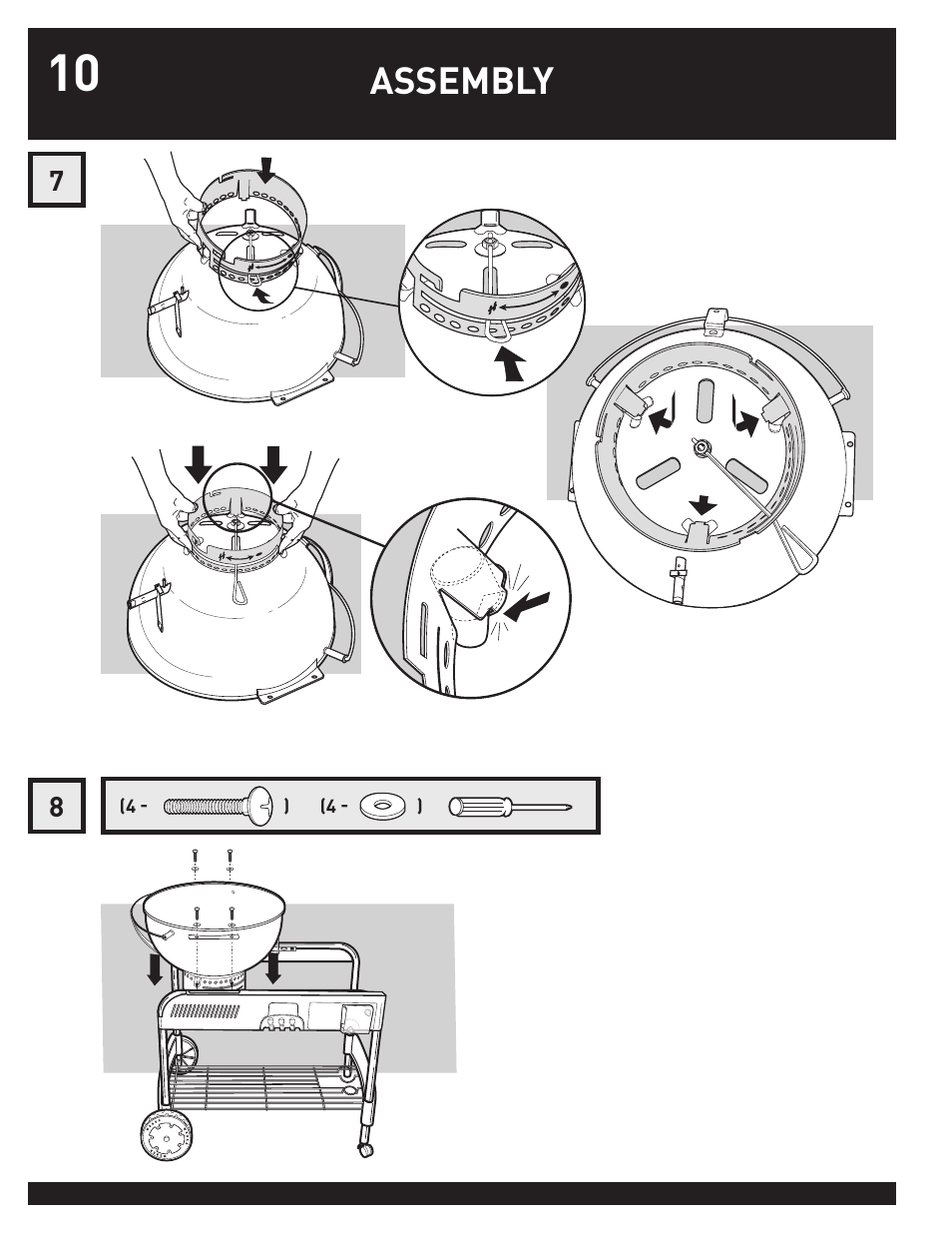 10

ASSEMBLY

7

8

(4 - )

(4 - )