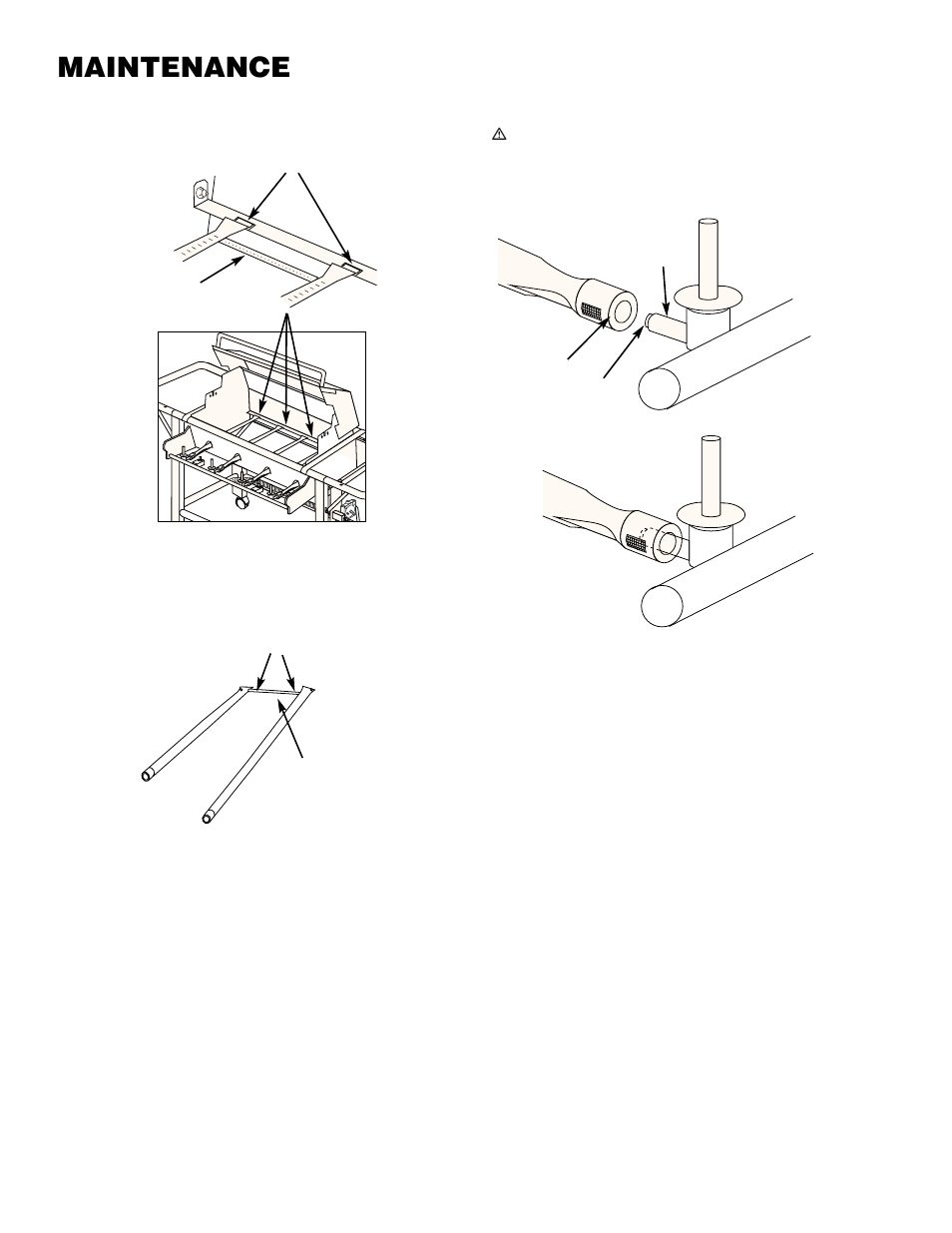 MAINTENANCE