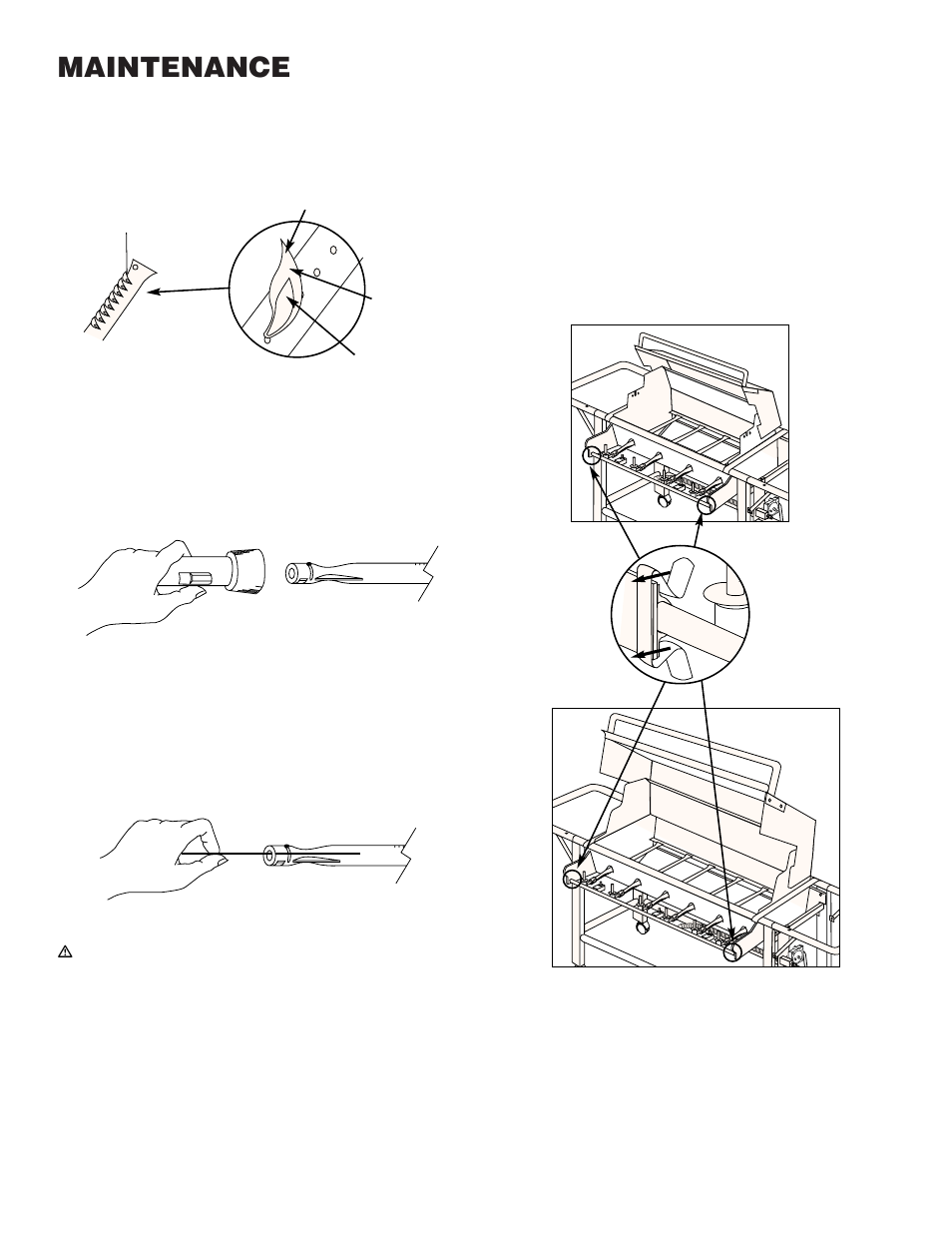 MAINTENANCE