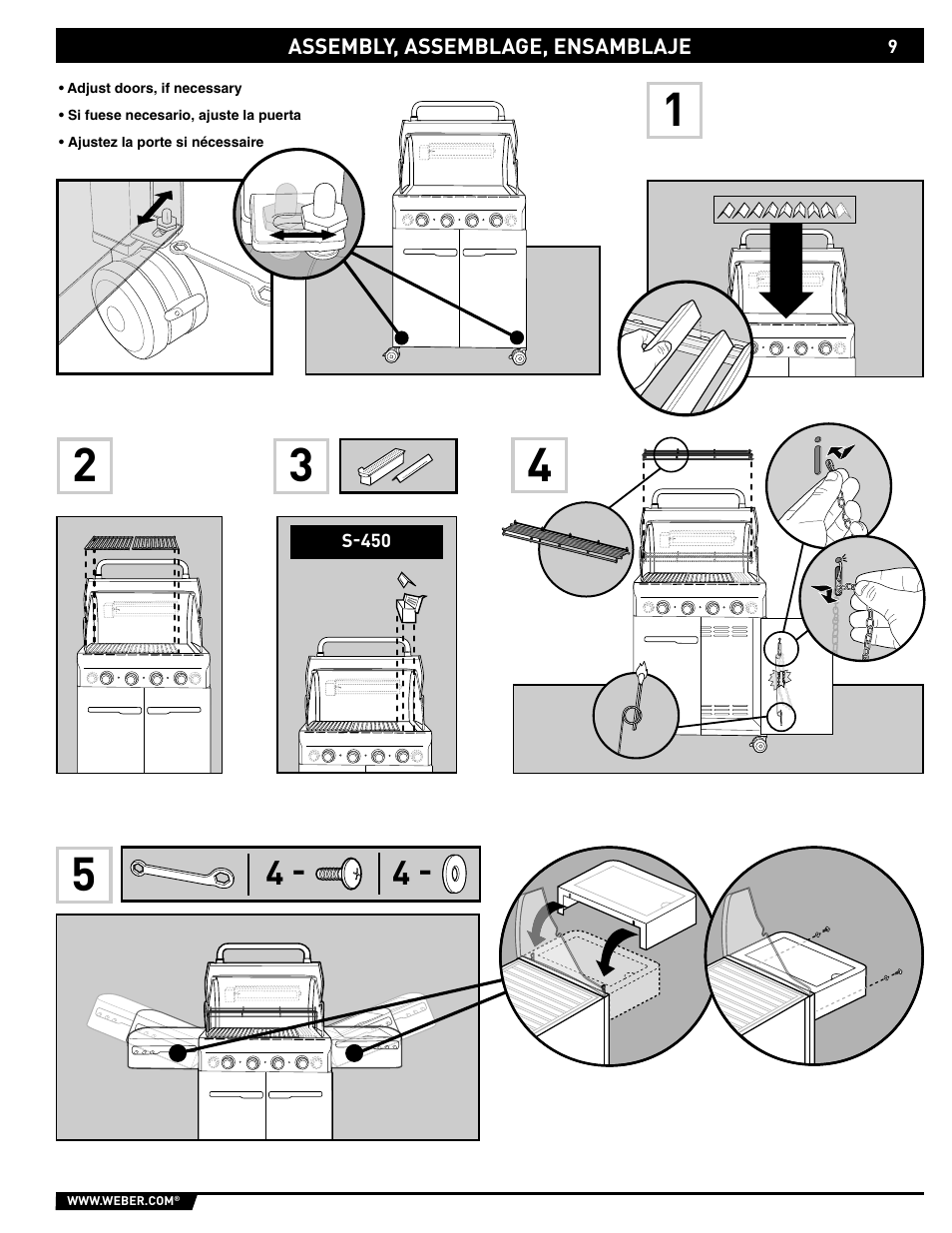 ASSEMBLY, ASSEMBLAGE, ENSAMBLAJE 9

• Adjust doors, if necessary

• Si fuese necesario, ajuste la puerta

• Ajustez la porte si nécessaire

1

2

3

S-450

4

5

4 -

4 -

WWW.WEBER.COM®