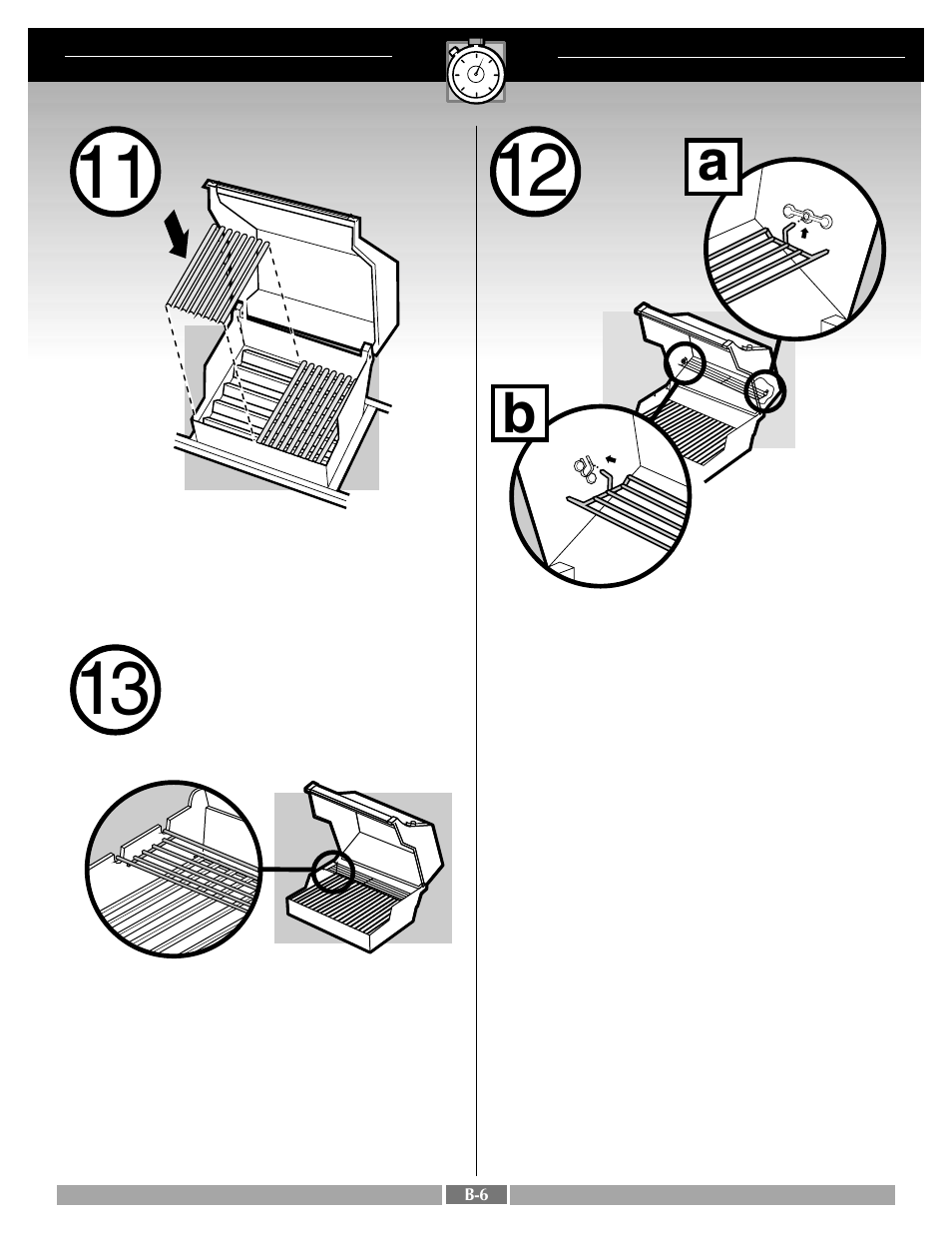 11

12

a

b

13

B-6