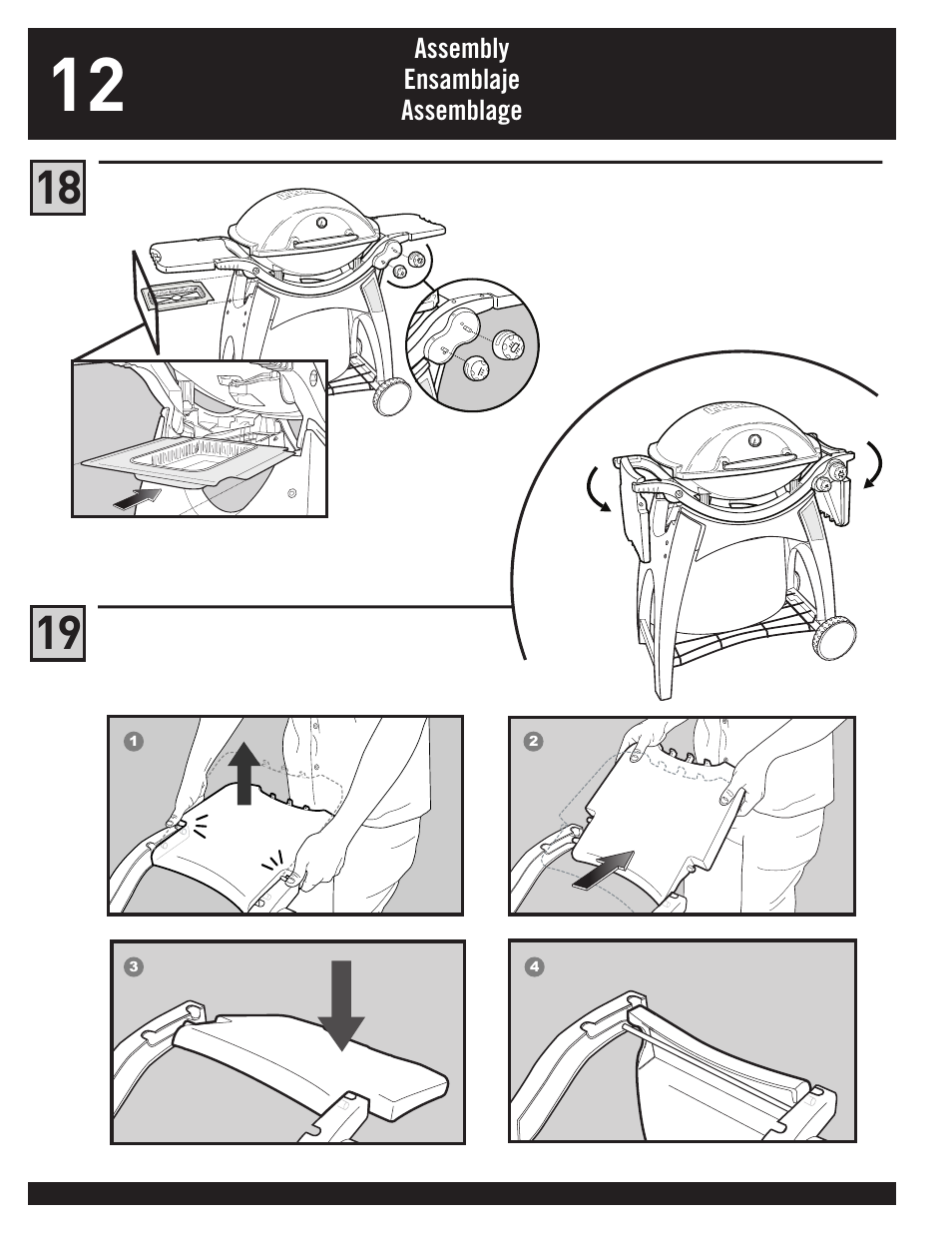 12

Assembly
Ensamblaje
Assemblage

18

19

1

2

3

4