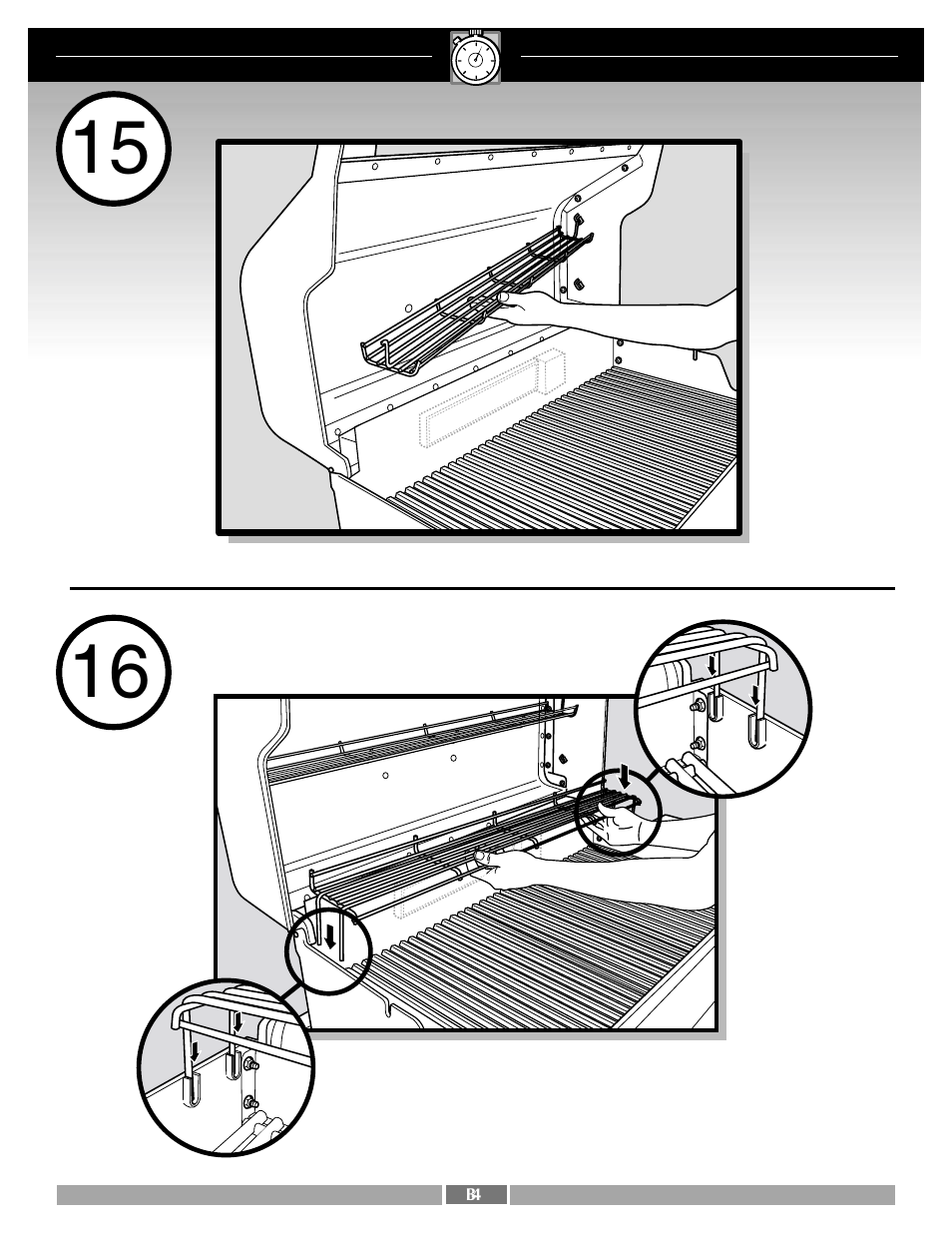 15

16

B4