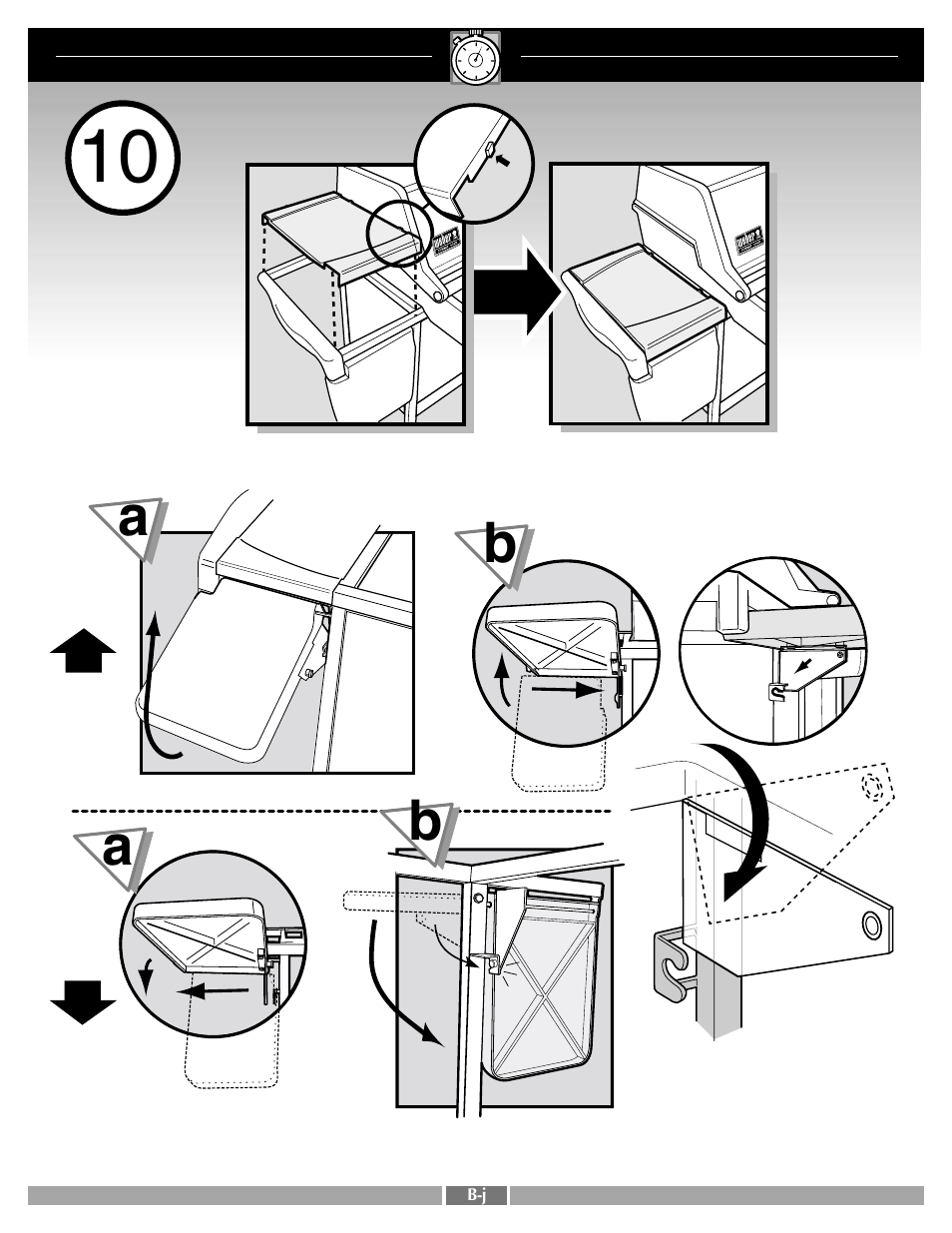 10

a

b

a

b

B-j