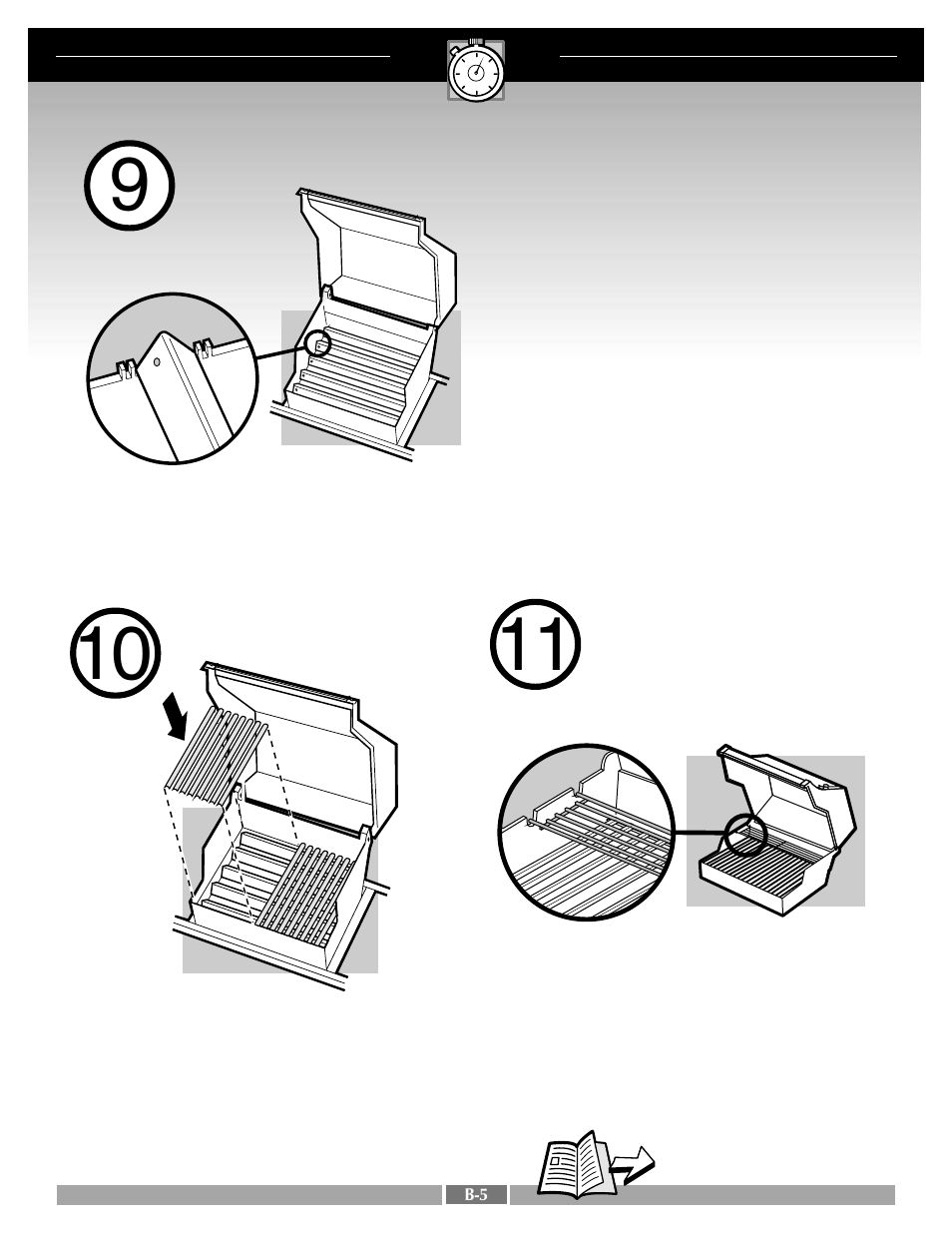 9

10

11

B-5