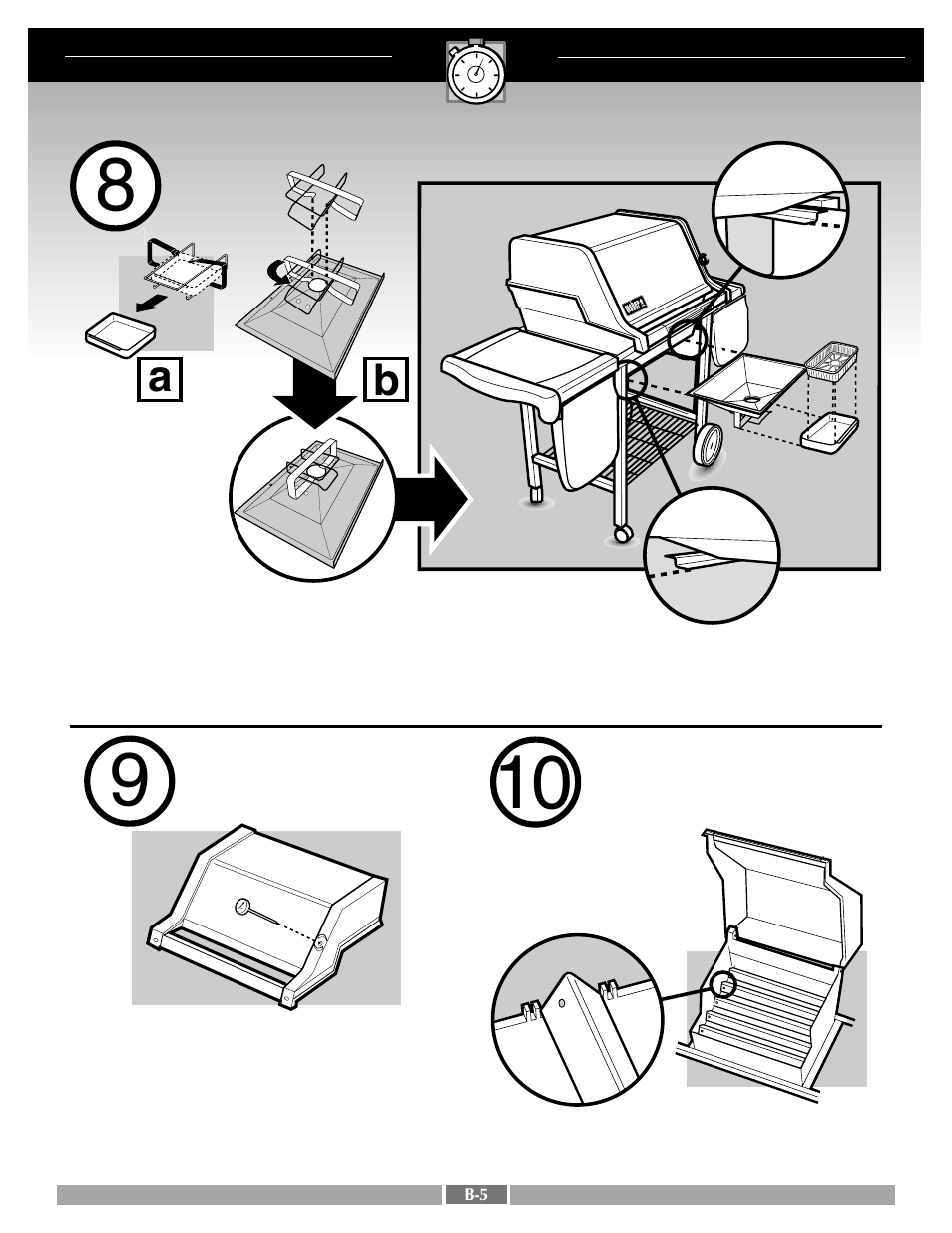 8

a

b

9

10

B-5