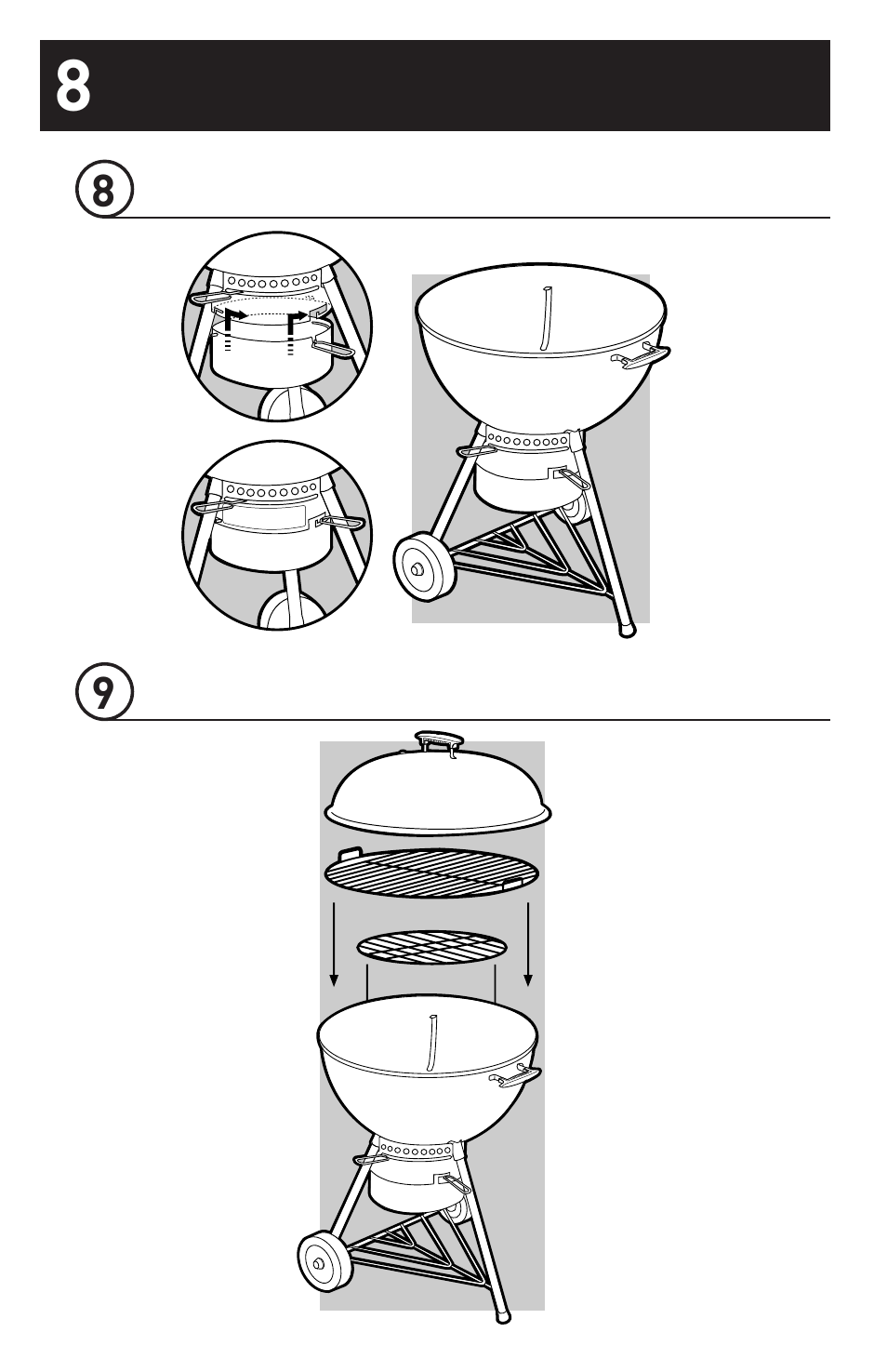 8

8

9