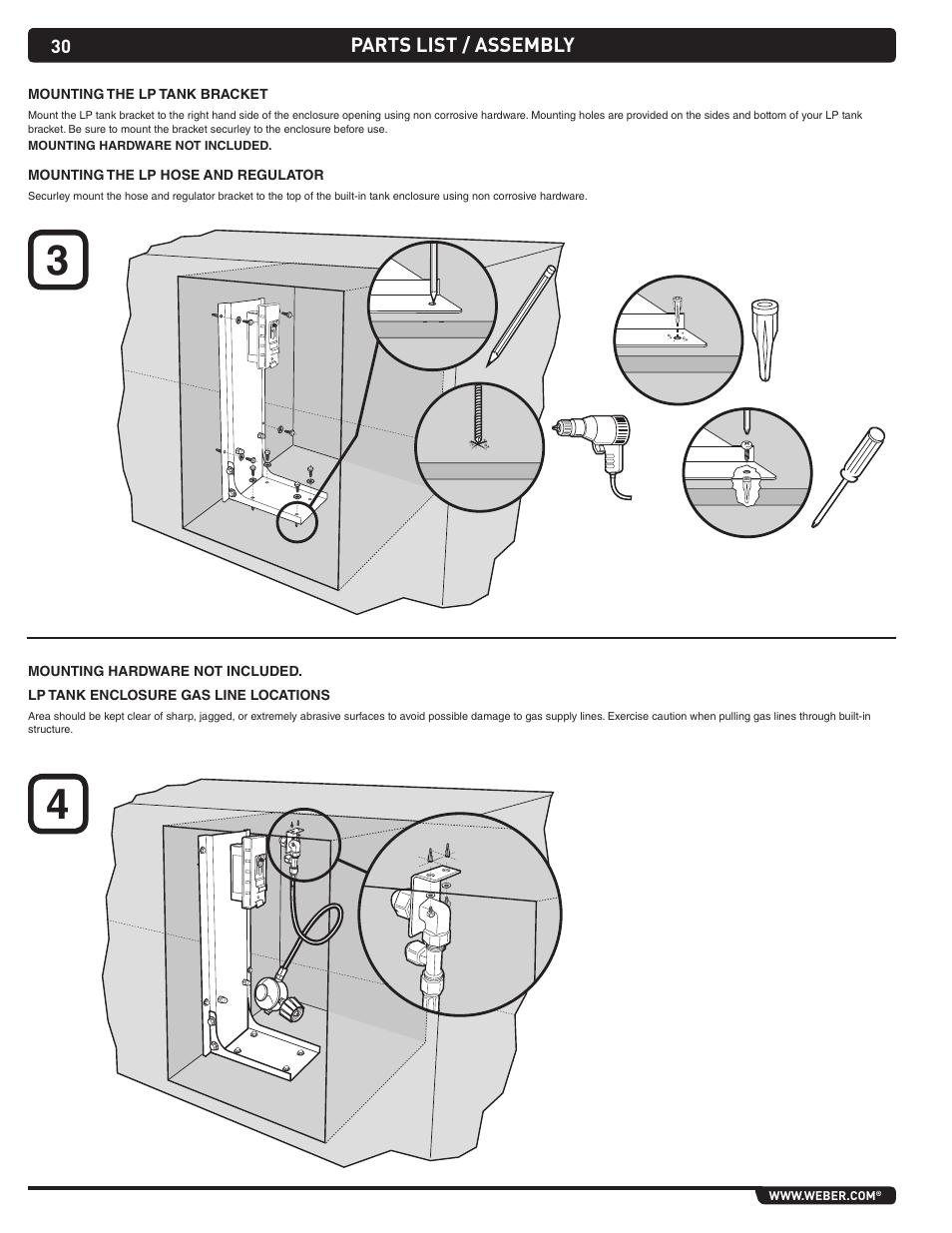 30 PARTS LIST / ASSEMBLY

MOUNTING THE LP TANK BRACKET

Mount the LP tank bracket to the right hand side of the enclosure opening using non corrosive hardware. Mounting holes are provided on the sides and bottom of your LP tank bracket. Be sure to mount the bracket securley to the enclosure before use.

MOUNTING HARDWARE NOT INCLUDED.

MOUNTING THE LP HOSE AND REGULATOR

Securley mount the hose and regulator bracket to the top of the built-in tank enclosure using non corrosive hardware.

3

MOUNTING HARDWARE NOT INCLUDED.

LP TANK ENCLOSURE GAS LINE LOCATIONS

Area should be kept clear of sharp, jagged, or extremely abrasive surfaces to avoid possible damage to gas supply lines. Exercise caution when pulling gas lines through built-in structure.

4

WWW.WEBER.COM®