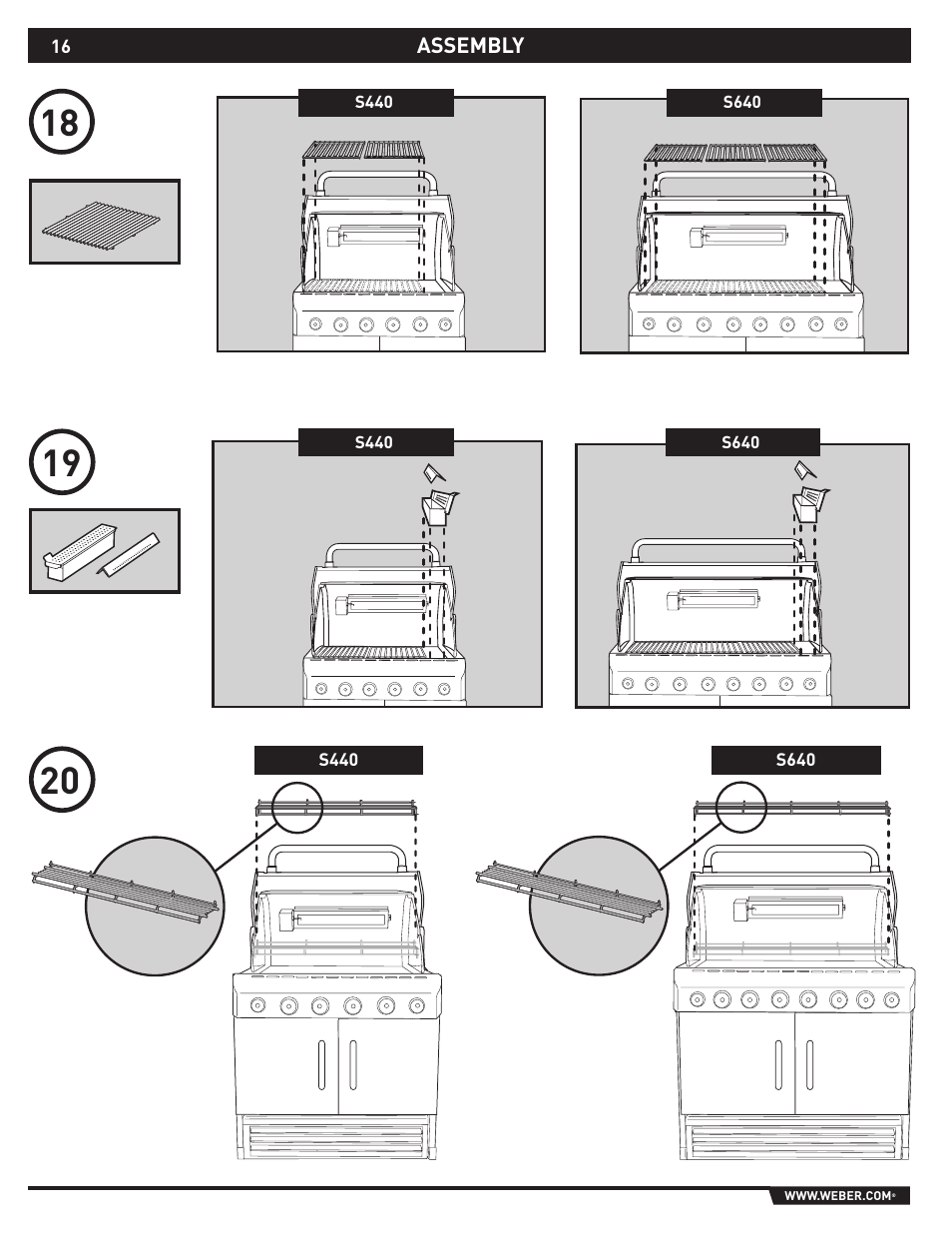 16 ASSEMBLY

18

S440

S640

19

S440

S640

20

S440

S640

WWW.WEBER.COM®