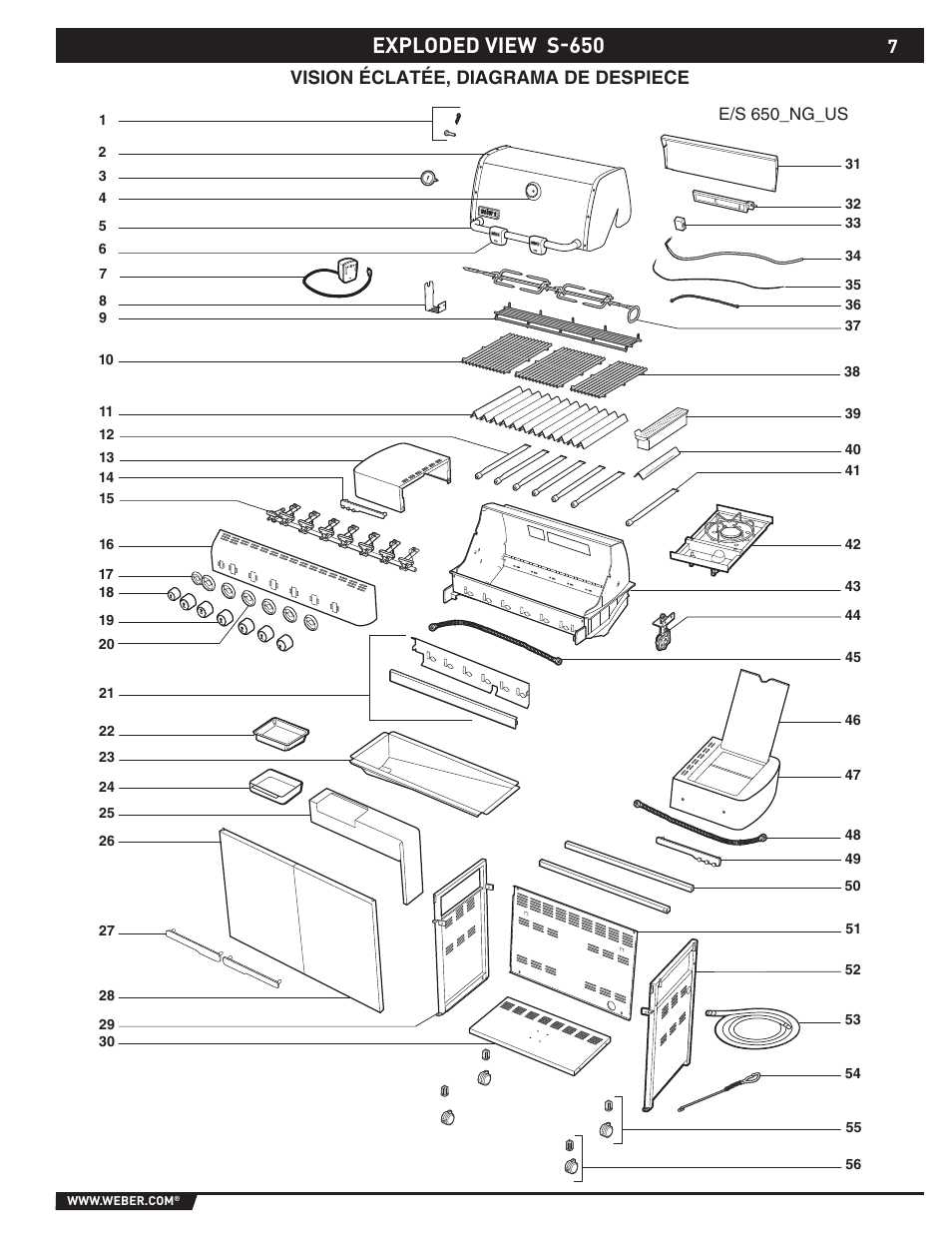 EXPLODED VIEW S-650

7

VISION ÉCLATÉE, DIAGRAMA DE DESPIECE

E/S 650_NG_US

1
2
3
4
5
6
7
8
9
10
11
12
13
14
15
16
17
18
19
20
21
22
23
24
25
26
27
28
29
30

31
32
33
34
35
36
37
38
39
40
41
42
43
44
45
46
47
48
49
50
51
52
53
54
55
56

WWW.WEBER.COM®