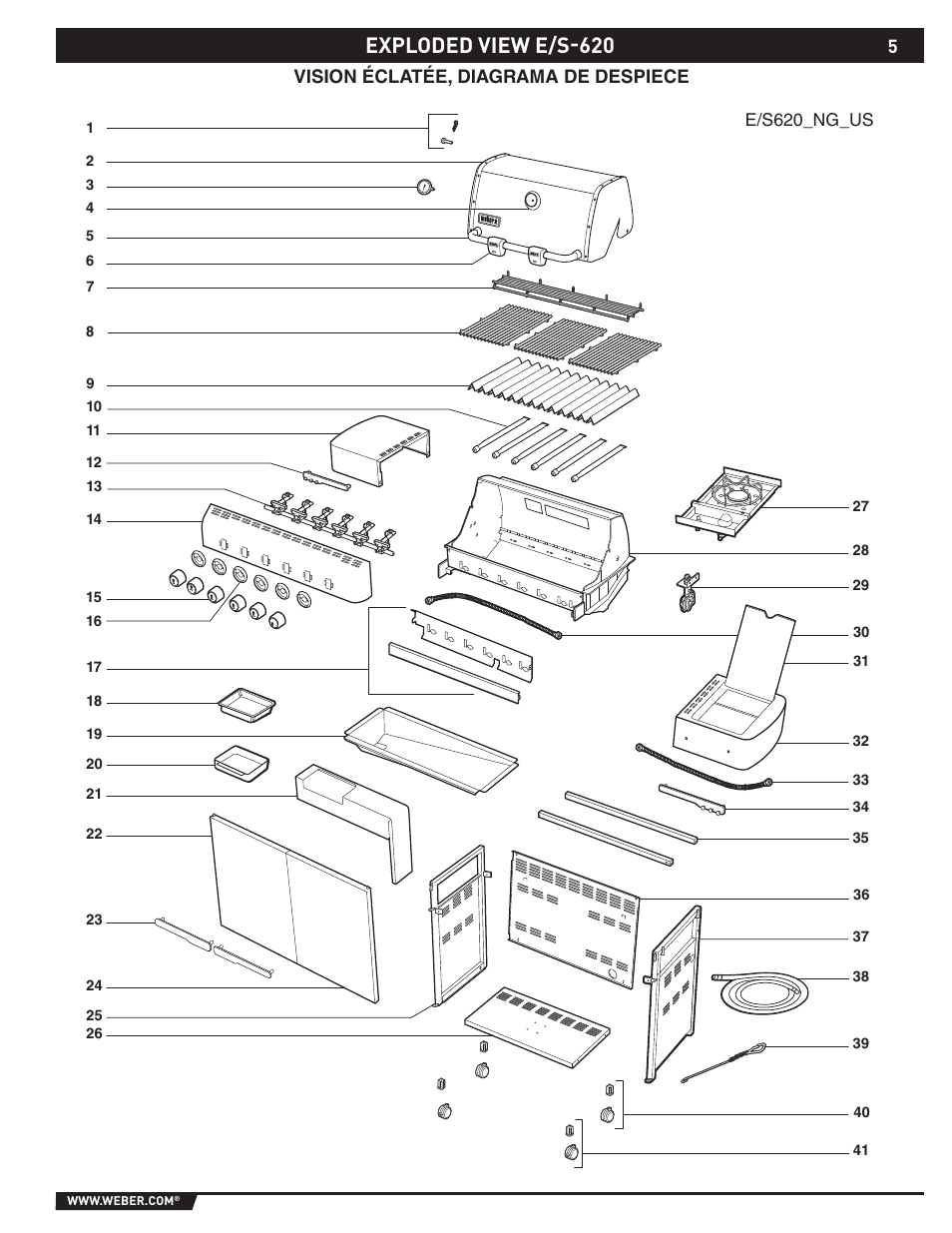 EXPLODED VIEW E/S-620

5

VISION ÉCLATÉE, DIAGRAMA DE DESPIECE

E/S620_NG_US

1
2
3
4
5
6
7
8
9
10
11
12
13
14
15
16
17
18
19
20
21
22
23
24
25
26

27
28
29
30
31
32
33
34
35
36
37
38
39
40
41

WWW.WEBER.COM®