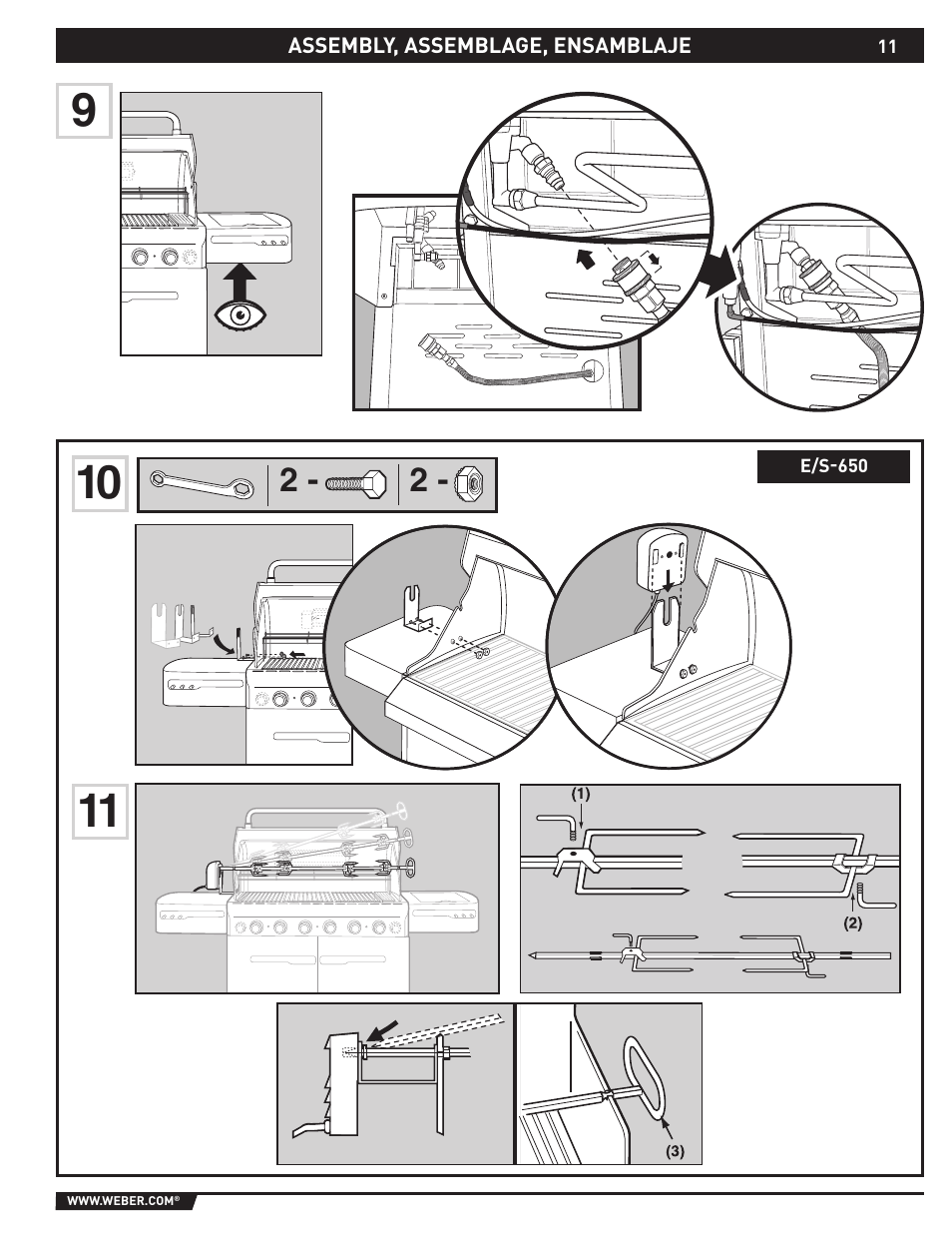 ASSEMBLY, ASSEMBLAGE, ENSAMBLAJE 11

9

10

2 -

2 -

E/S-650

11

(1)

(2)

(3)

WWW.WEBER.COM®