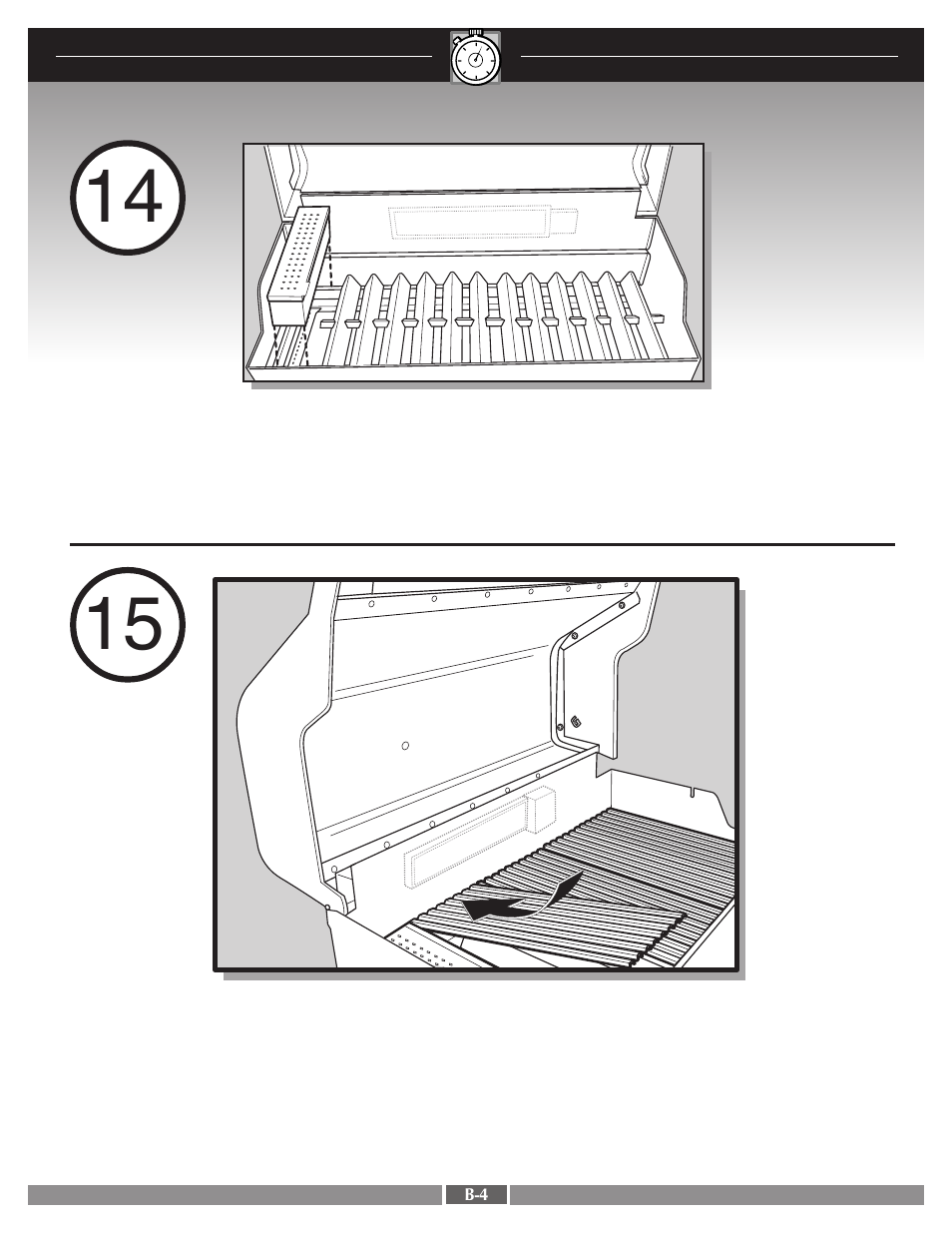 14

15

B-4