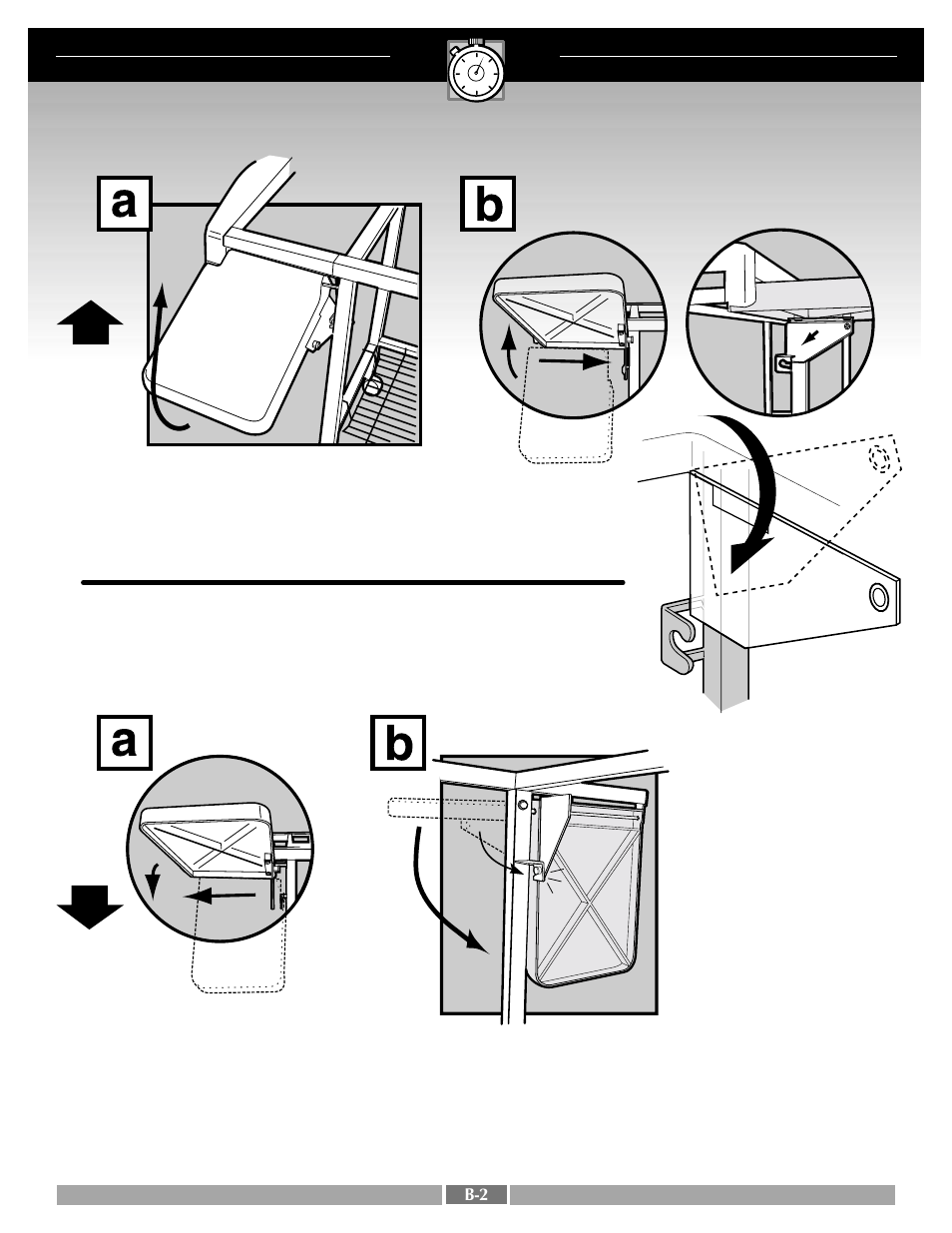 a

b

a

b

B-2