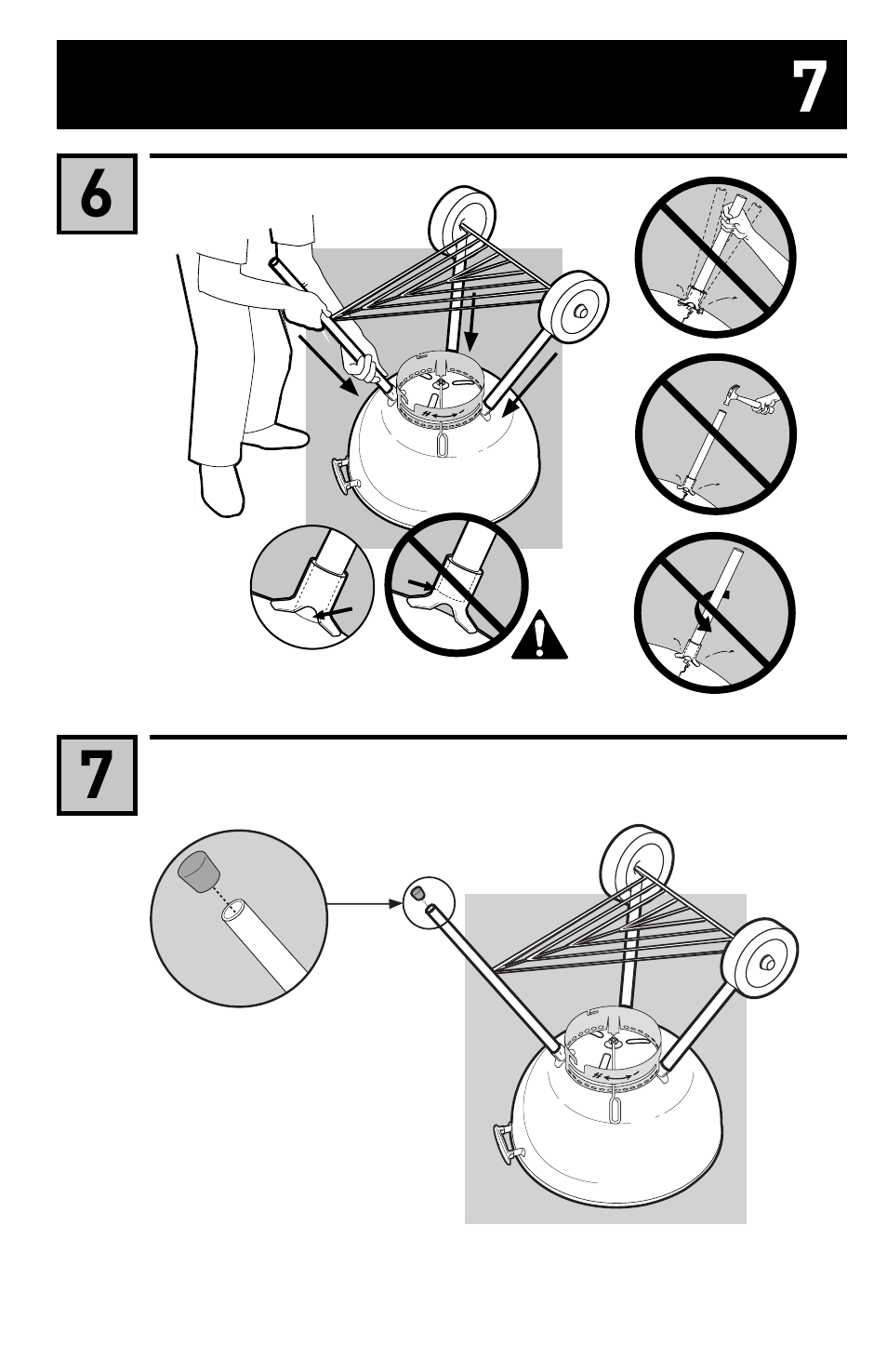 7

6

7