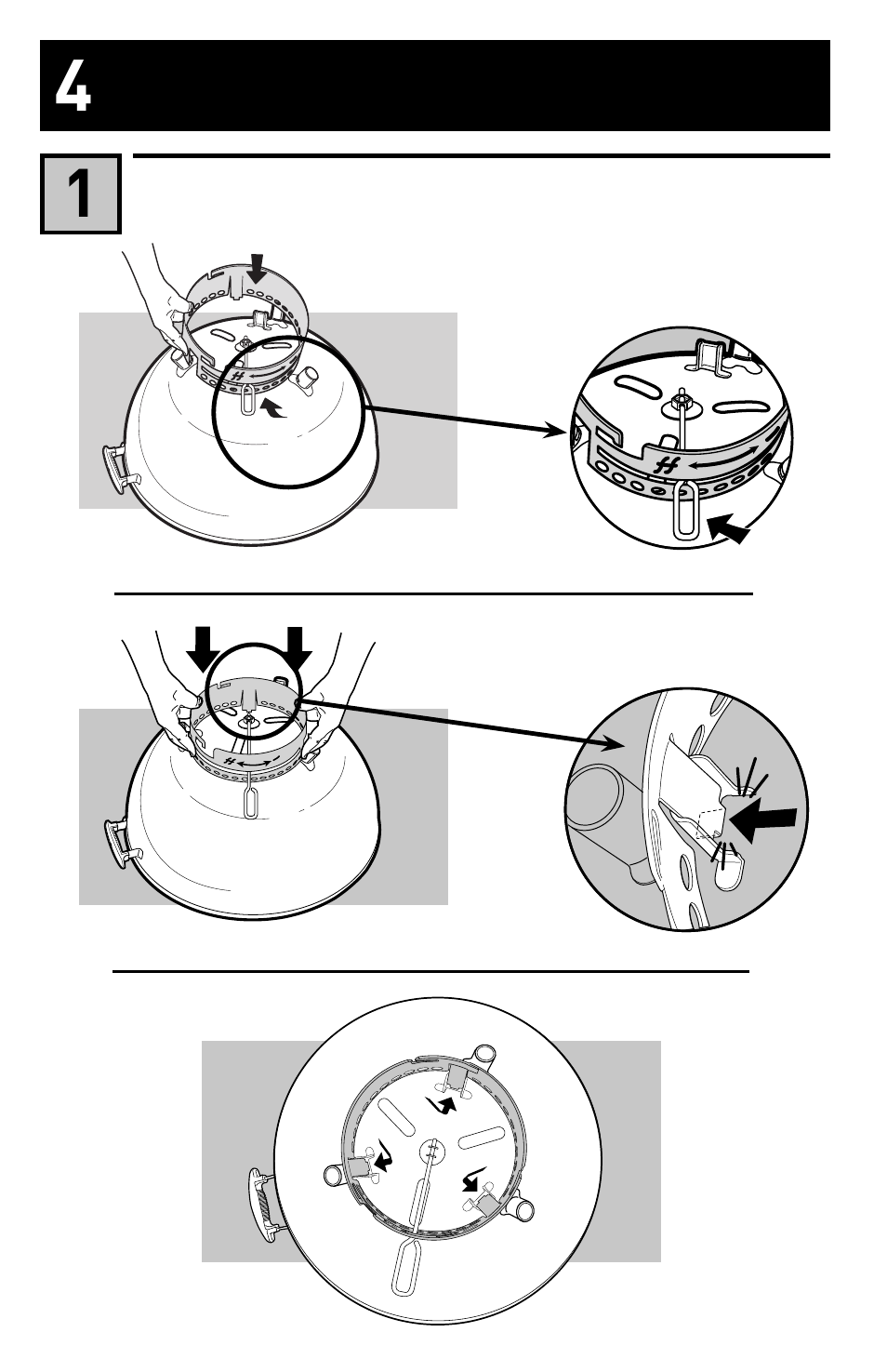 4

1