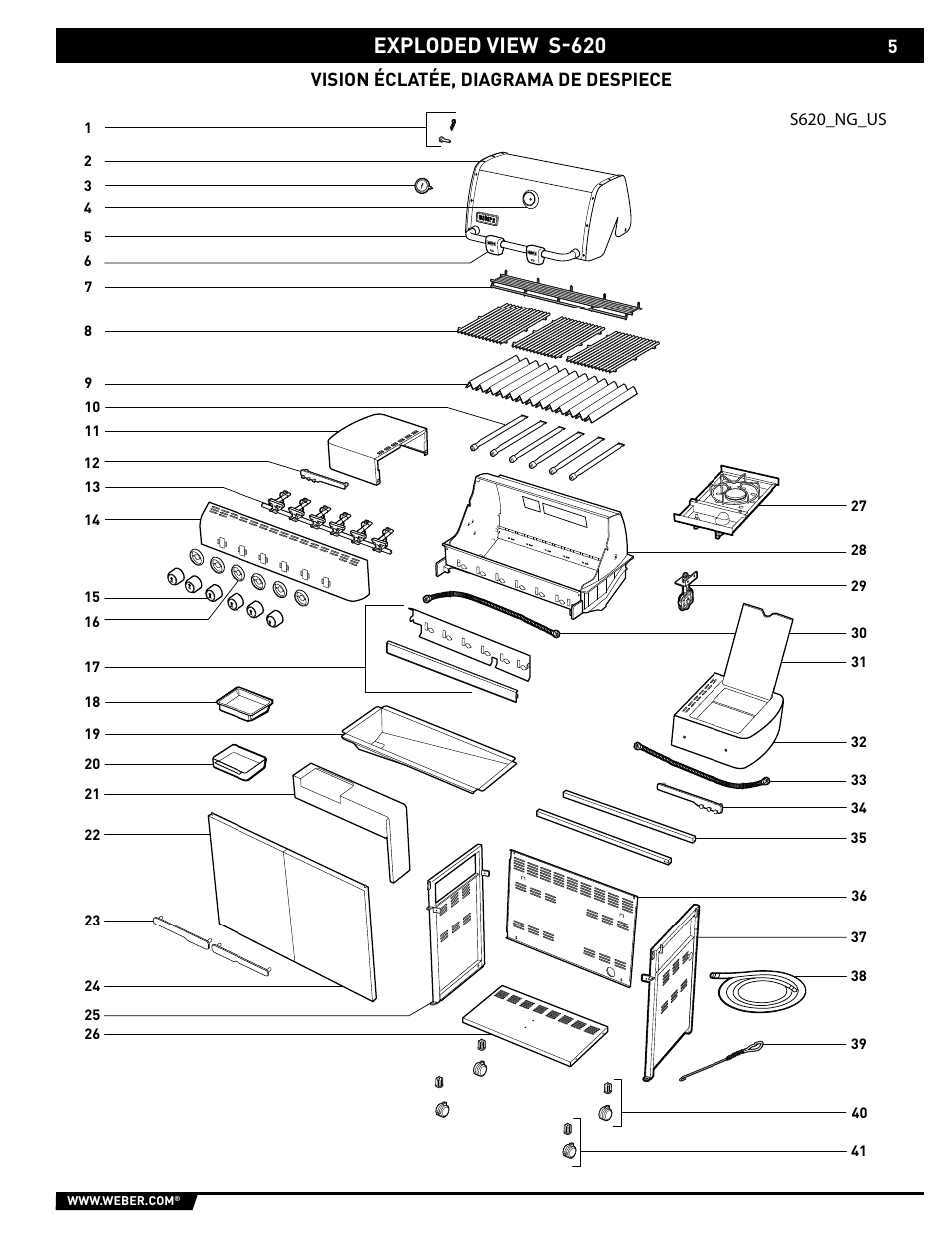 EXPLODED VIEW S-620

5

VISION ÉCLATÉE, DIAGRAMA DE DESPIECE

S620_NG_US

1
2
3
4
5
6
7
8
9
10
11
12
13
14
15
16
17
18
19
20
21
22
23
24
25
26

27
28
29
30
31
32
33
34
35
36
37
38
39
40
41

WWW.WEBER.COM®