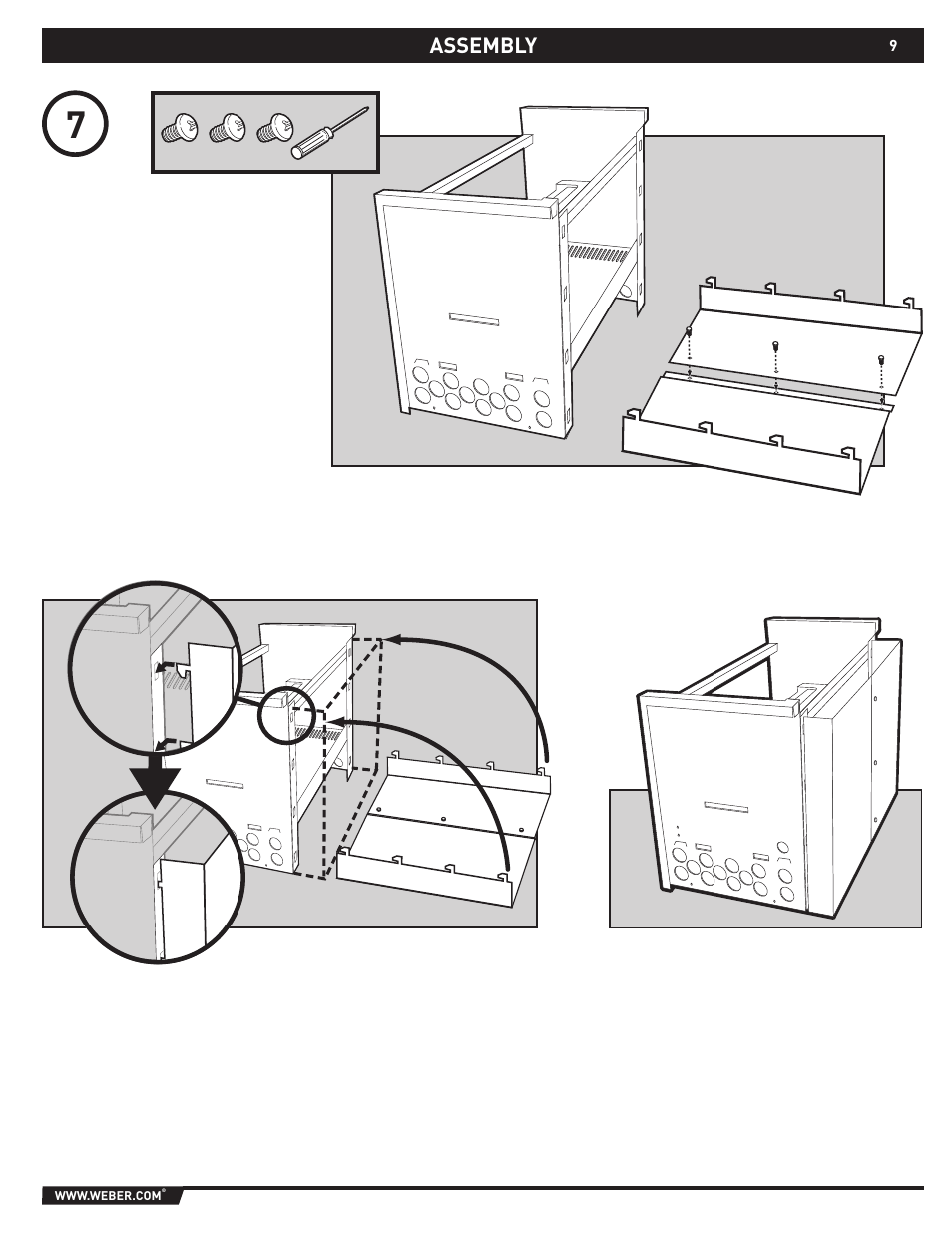 ASSEMBLY 9

7

WWW.WEBER.COM®