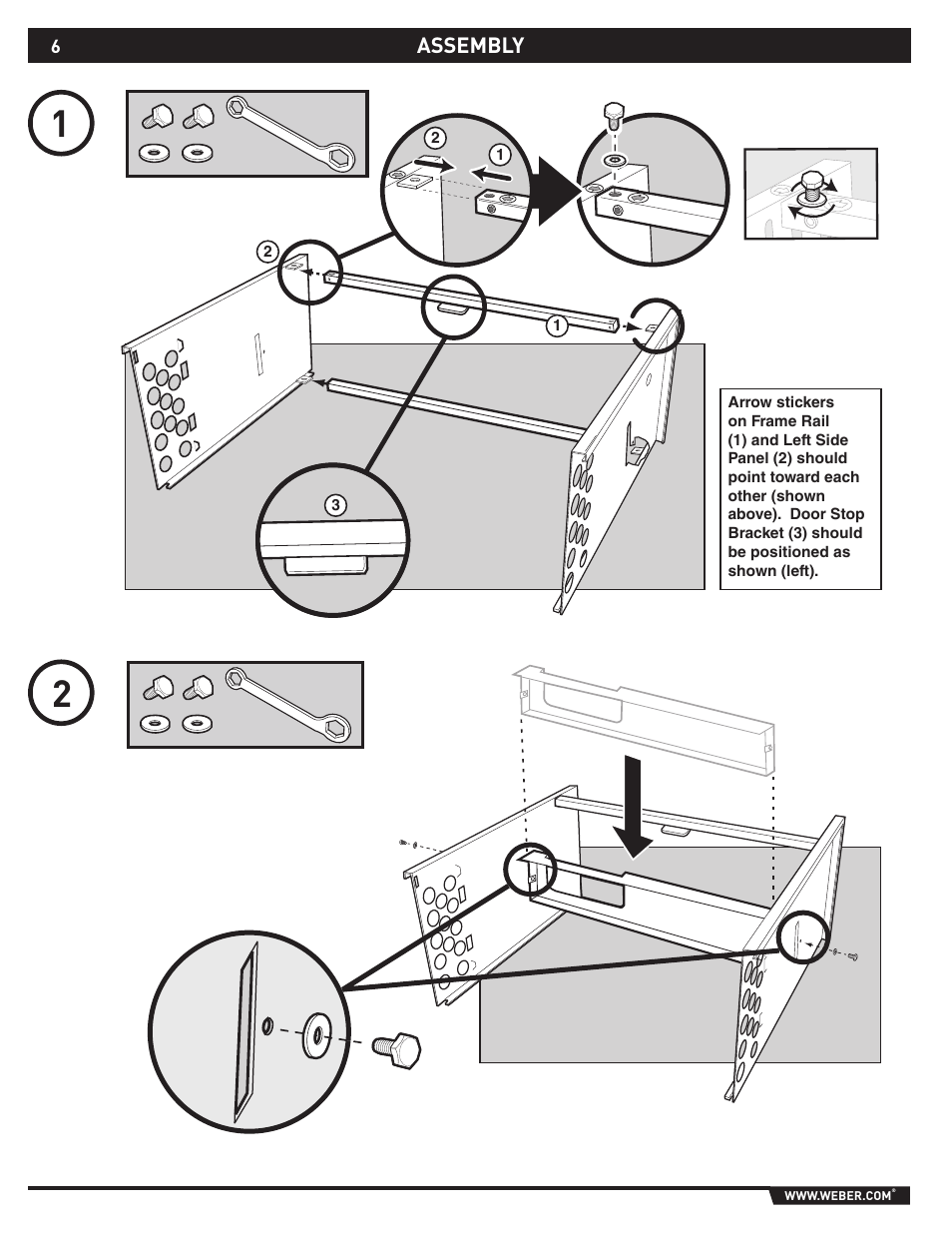 6 ASSEMBLY

1

2

1

2

1

3

Arrow stickers on Frame Rail (1) and Left Side Panel (2) should point toward each other (shown above). Door Stop Bracket (3) should be positioned as shown (left).

2

WWW.WEBER.COM®