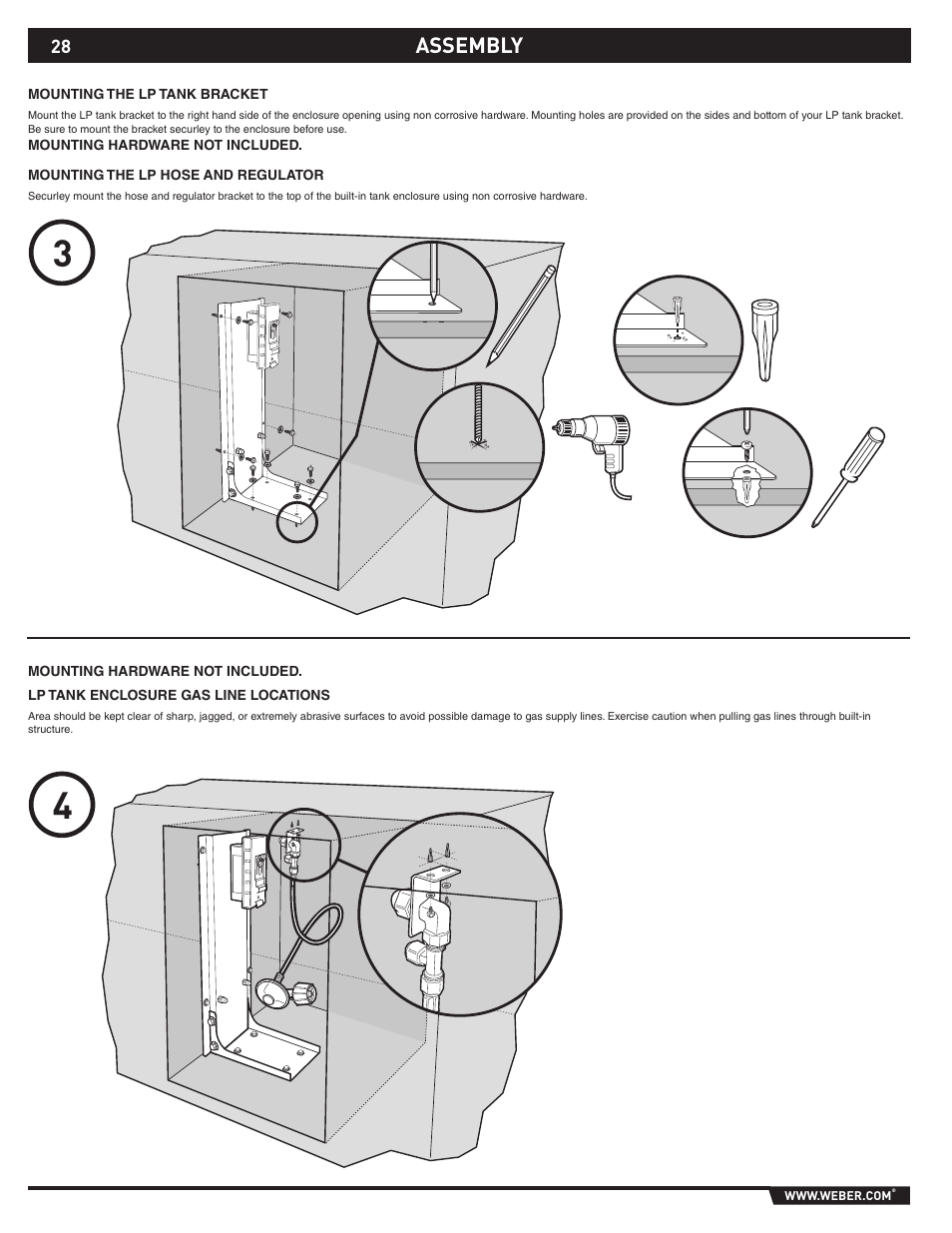 28 ASSEMBLY

MOUNTING THE LP TANK BRACKET

Mount the LP tank bracket to the right hand side of the enclosure opening using non corrosive hardware. Mounting holes are provided on the sides and bottom of your LP tank bracket. Be sure to mount the bracket securley to the enclosure before use.

MOUNTING HARDWARE NOT INCLUDED.

MOUNTING THE LP HOSE AND REGULATOR

Securley mount the hose and regulator bracket to the top of the built-in tank enclosure using non corrosive hardware.

3

MOUNTING HARDWARE NOT INCLUDED.

LP TANK ENCLOSURE GAS LINE LOCATIONS

Area should be kept clear of sharp, jagged, or extremely abrasive surfaces to avoid possible damage to gas supply lines. Exercise caution when pulling gas lines through built-in structure.

4

WWW.WEBER.COM®