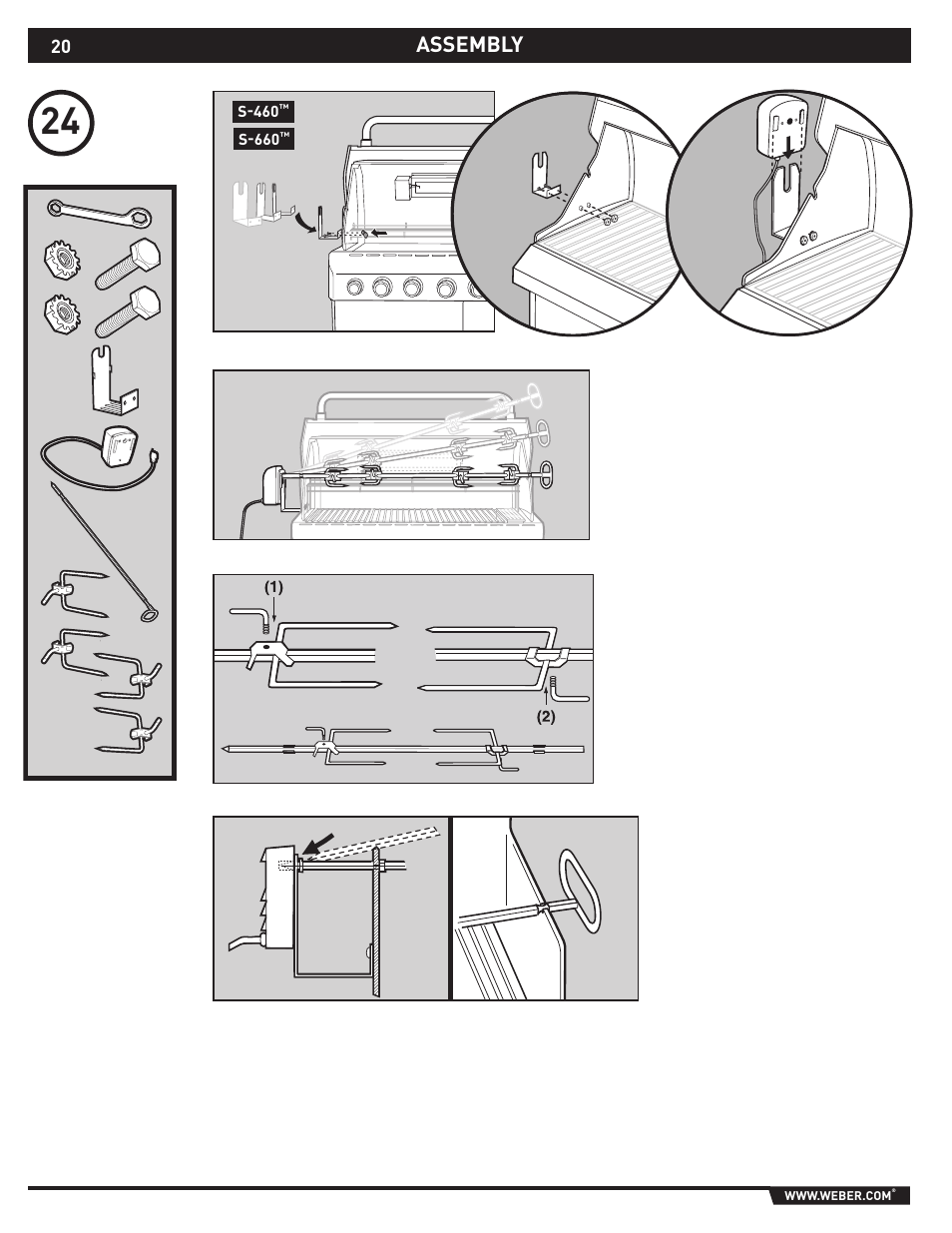 20 ASSEMBLY

24

S-460™

S-660™

(1)

(2)

WWW.WEBER.COM®