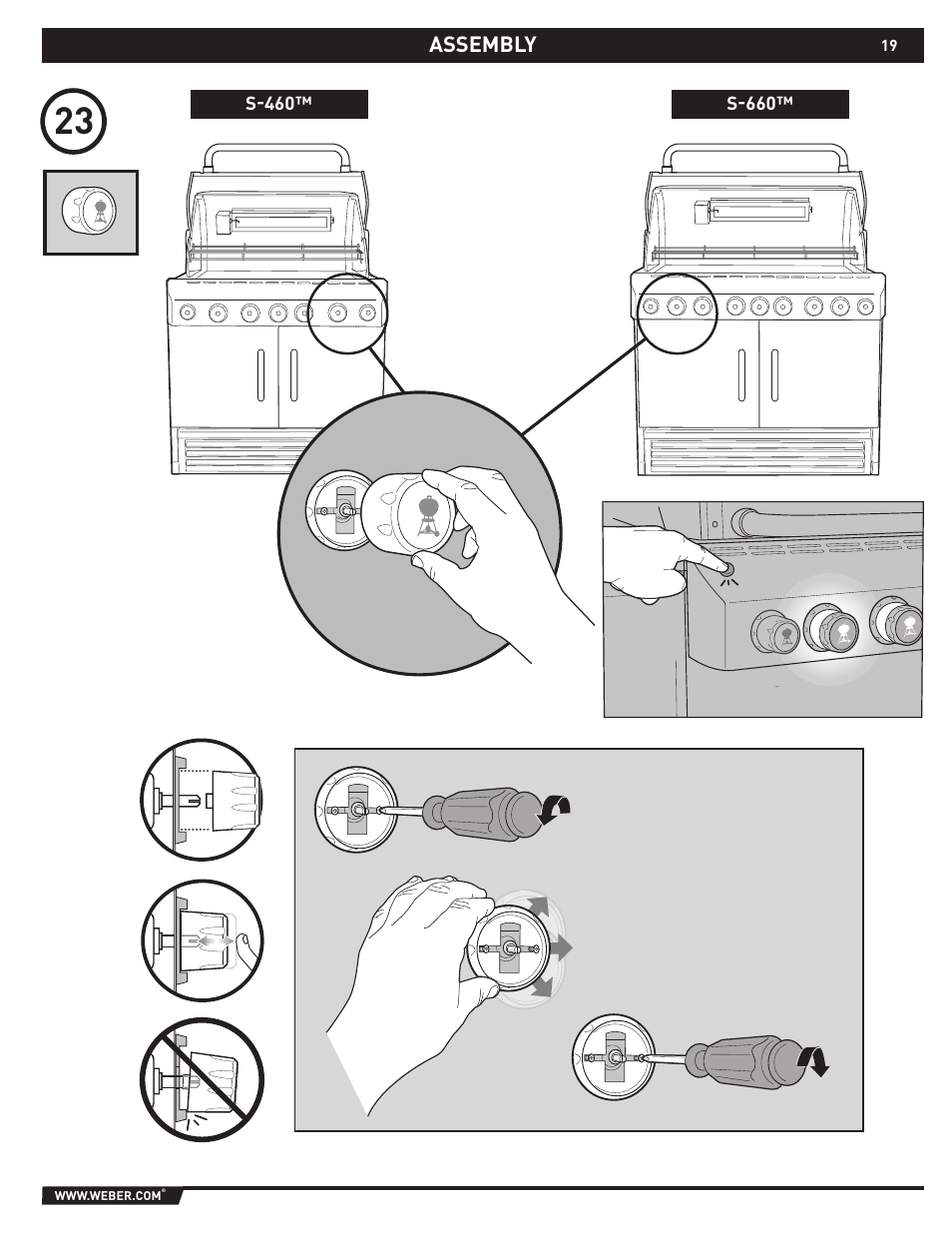 ASSEMBLY 19

23

S-460™

S-660™

WWW.WEBER.COM®