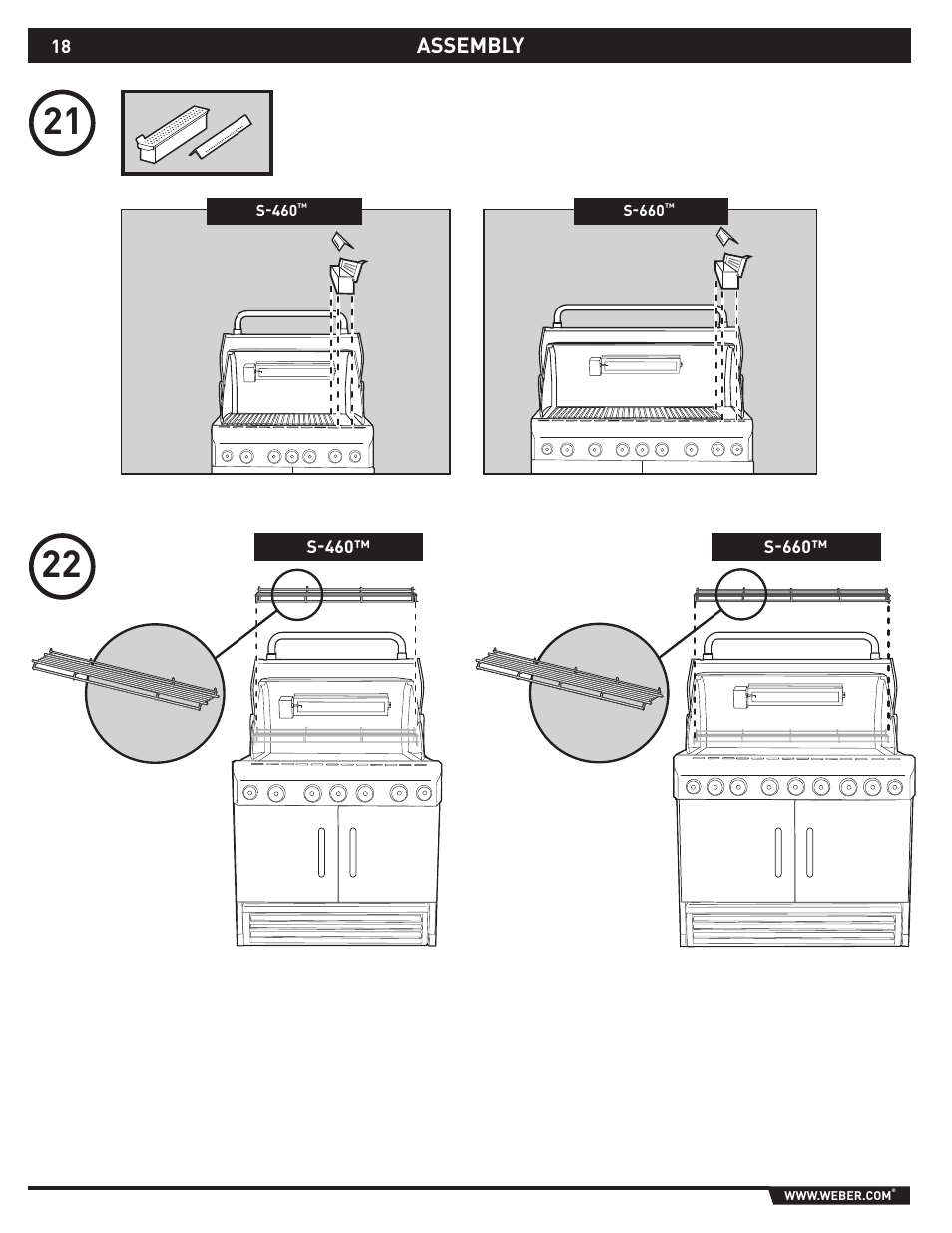 18 ASSEMBLY

21

S-460™

S-660™

22

S-460™

S-660™

WWW.WEBER.COM®