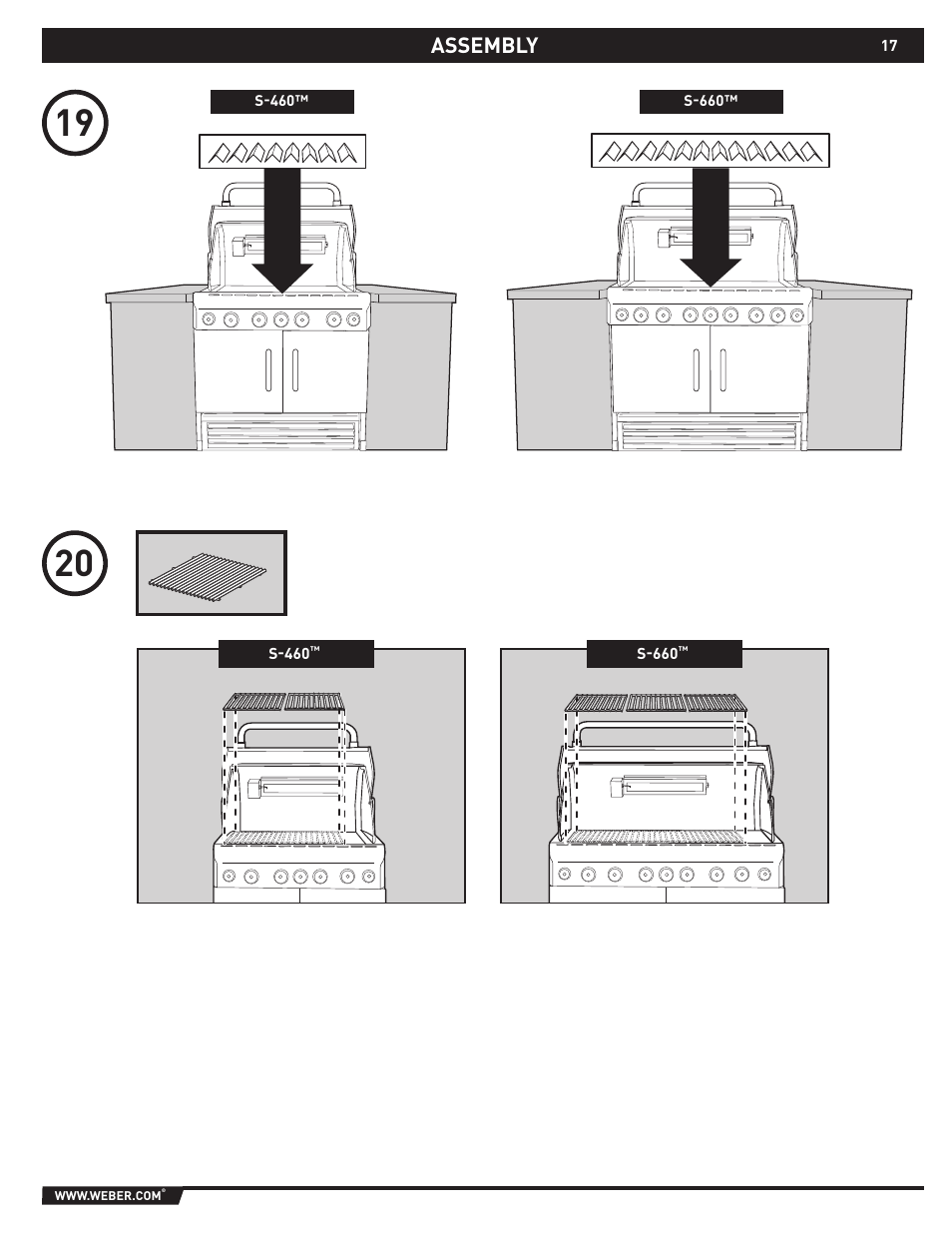 ASSEMBLY

17

19

S-460™

S-660™

20

S-460™

S-660™

WWW.WEBER.COM®