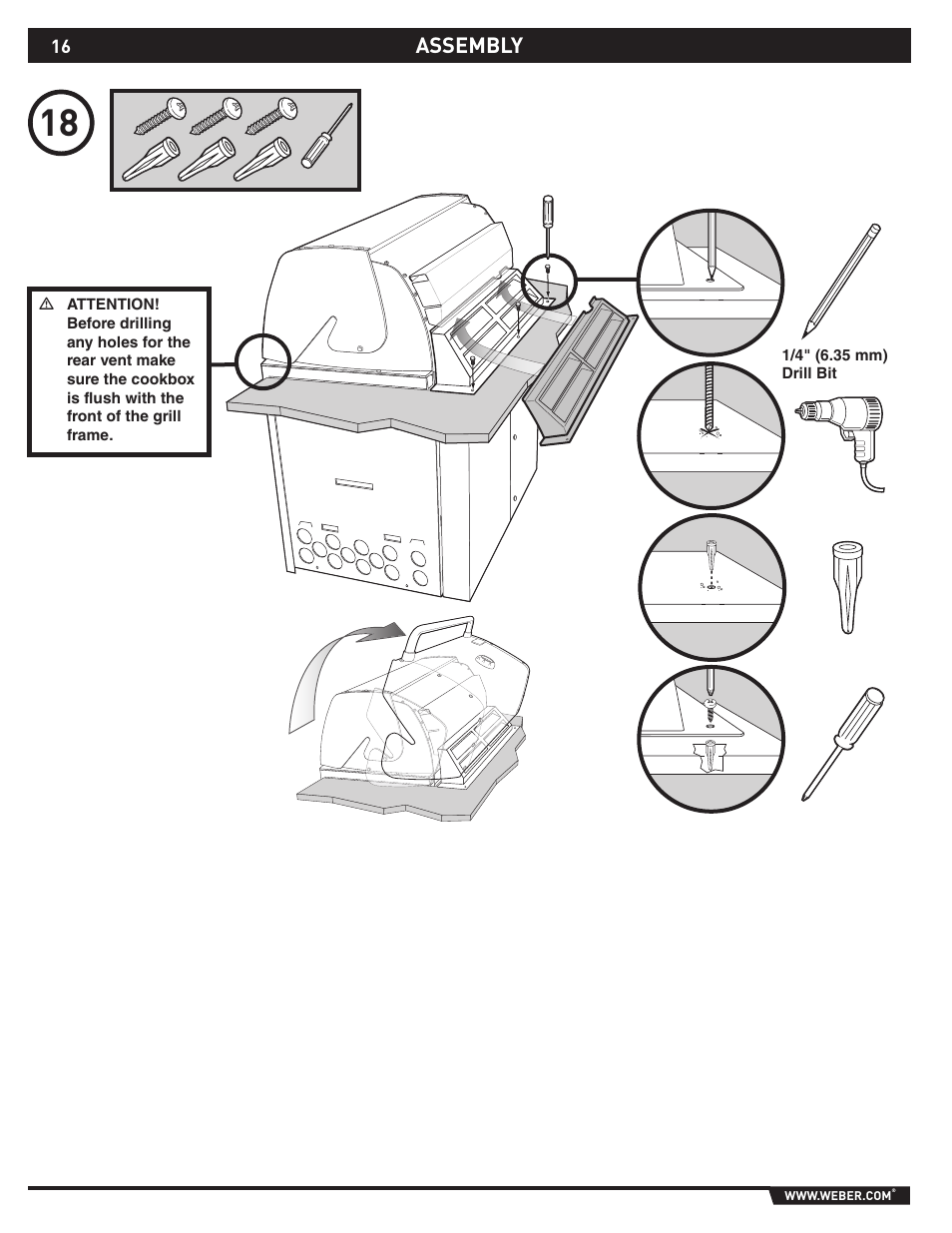 16 ASSEMBLY

18

⚠ ATTENTION! Before drilling any holes for the rear vent make sure the cookbox is flush with the front of the grill frame.

1/4" (6.35 mm) Drill Bit

WWW.WEBER.COM®