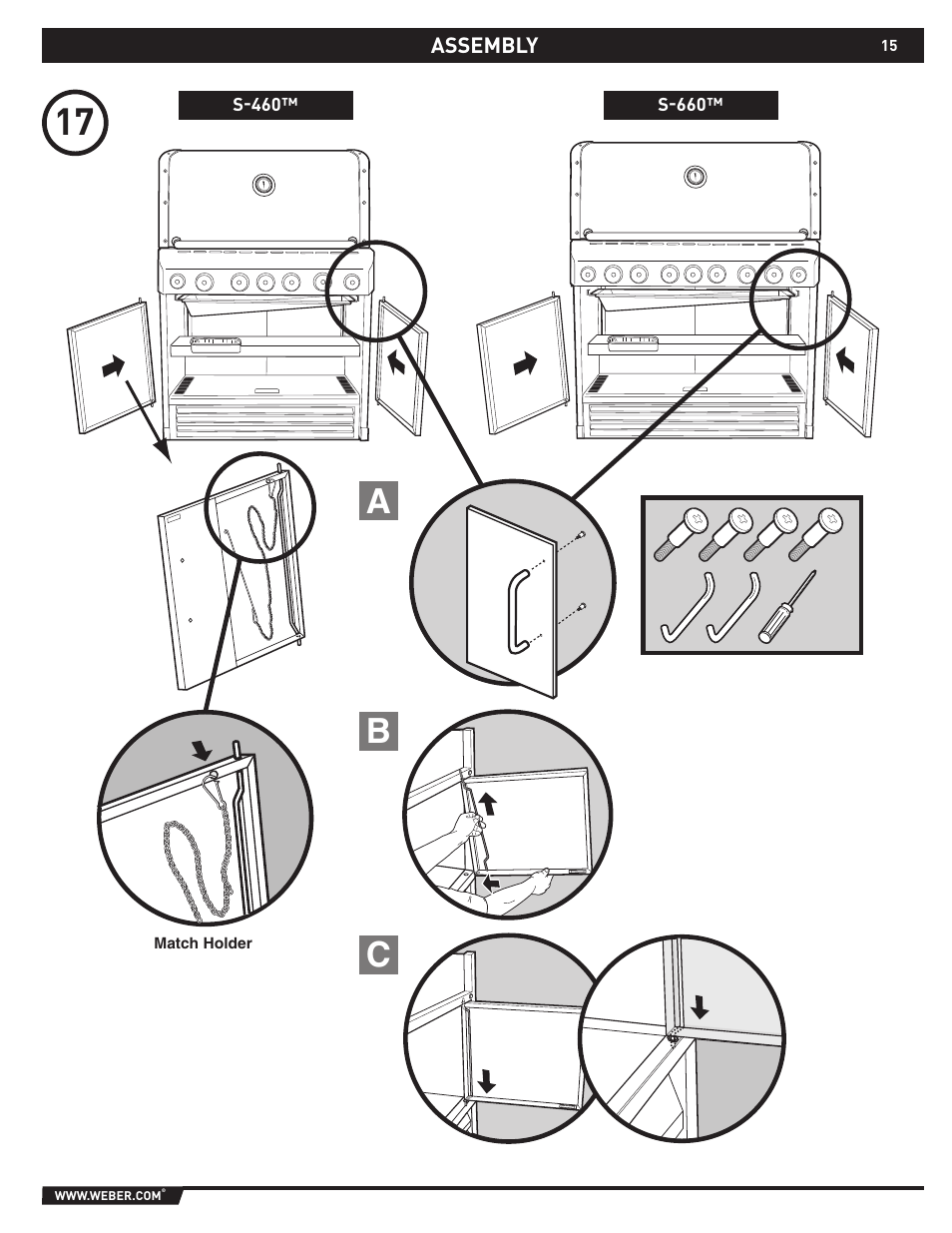 ASSEMBLY 15

17

S-460™

S-660™

A

B

C

Match Holder

WWW.WEBER.COM®