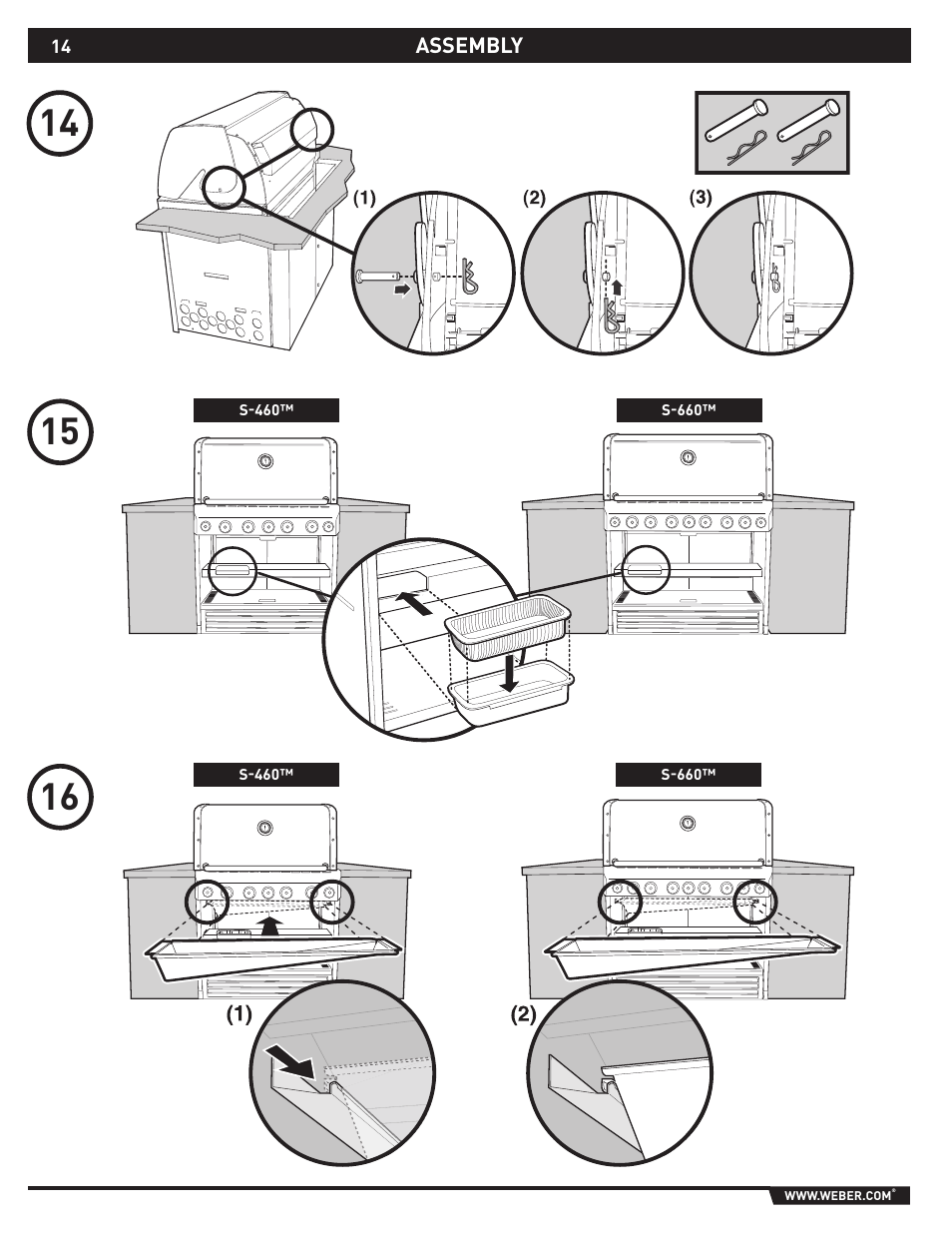 14 ASSEMBLY

14

(1) (2) (3)

15

S-460™

S-660™

16

S-460™

S-660™

(1) (2)

WWW.WEBER.COM®