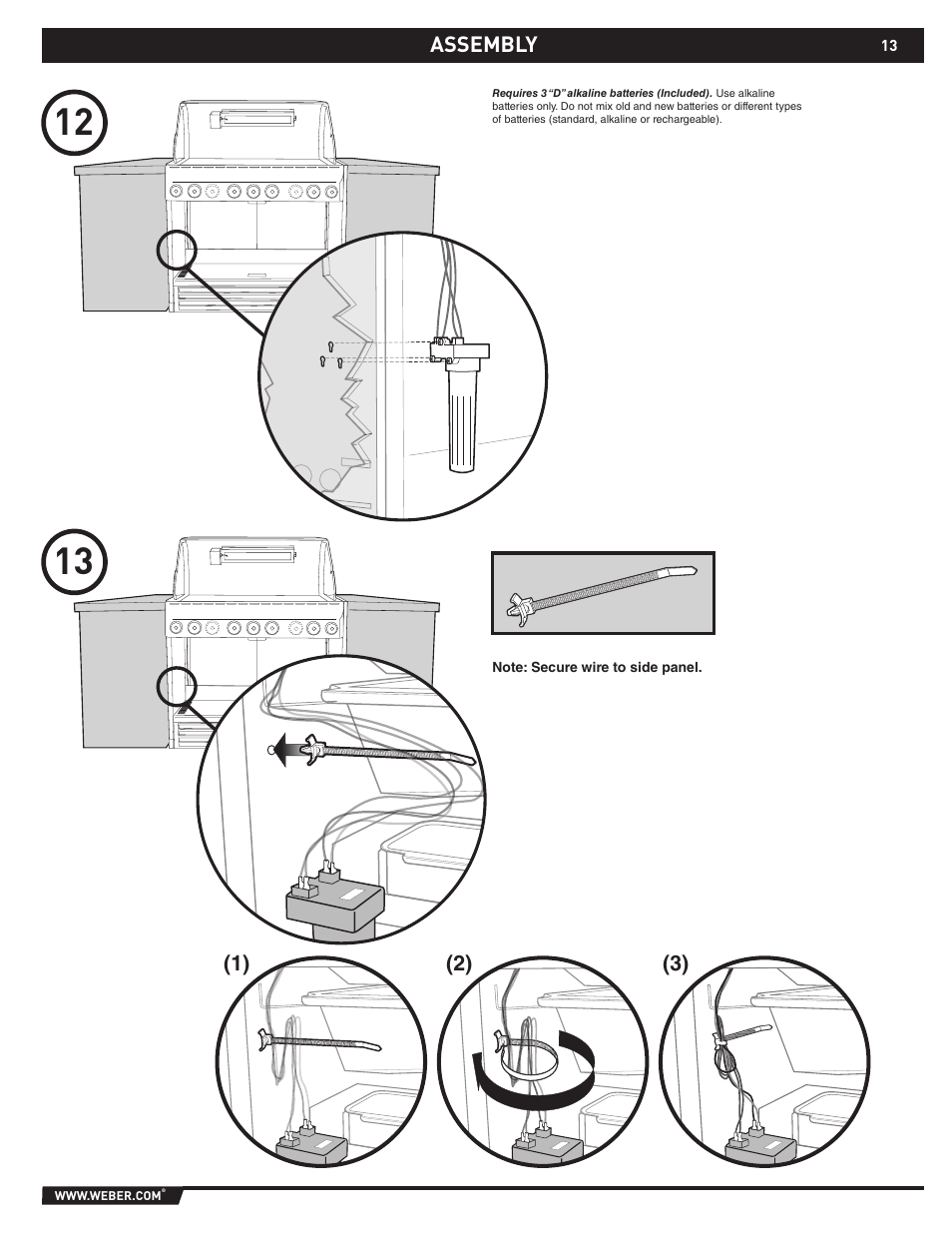 ASSEMBLY 13

12

Requires 3 "D" alkaline batteries (Included). Use alkaline batteries only. Do not mix old and new batteries or different types of batteries (standard, alkaline or rechargeable).

13

Note: Secure wire to side panel.

(1)

(2)

(3)

WWW.WEBER.COM®