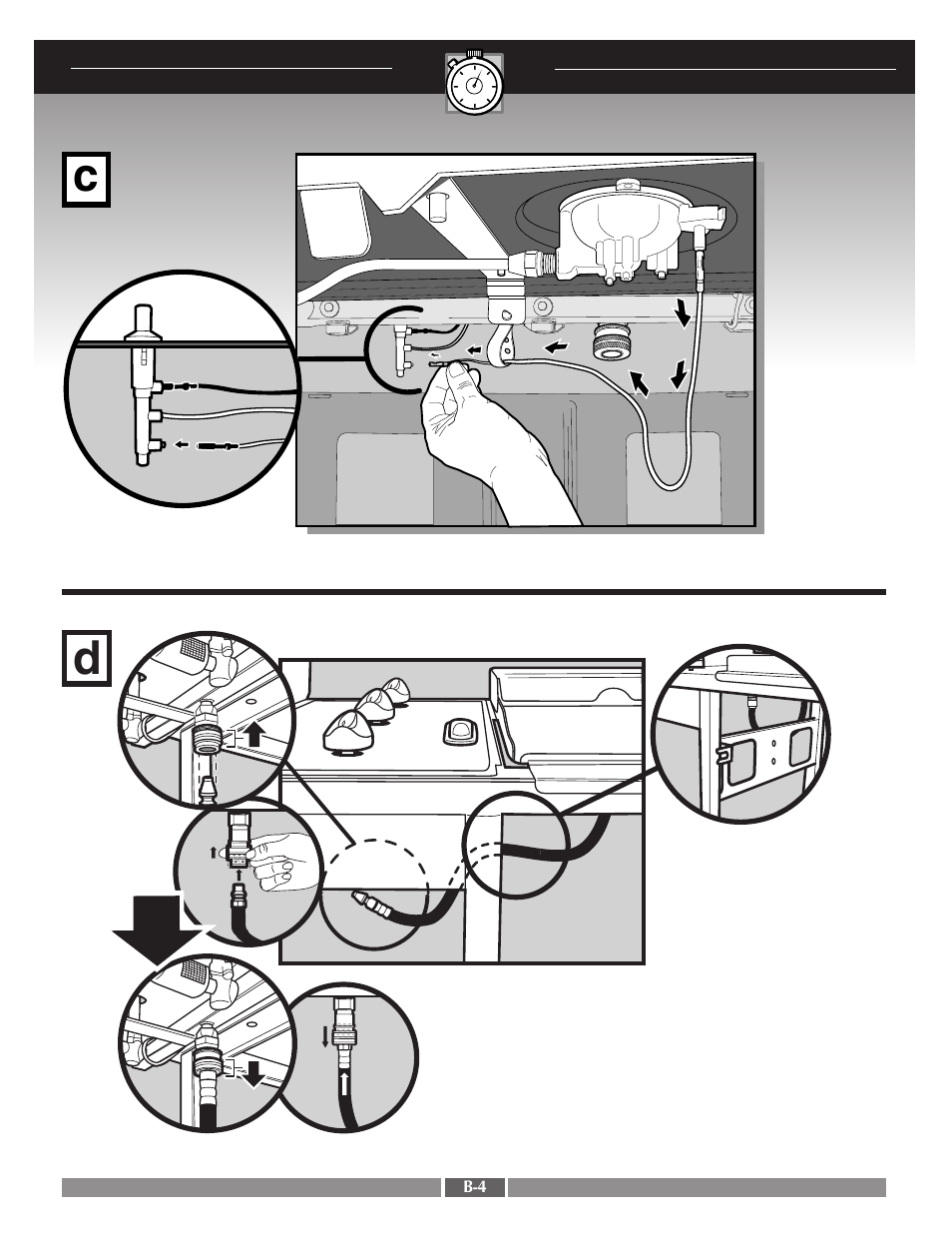 c

d

B-4