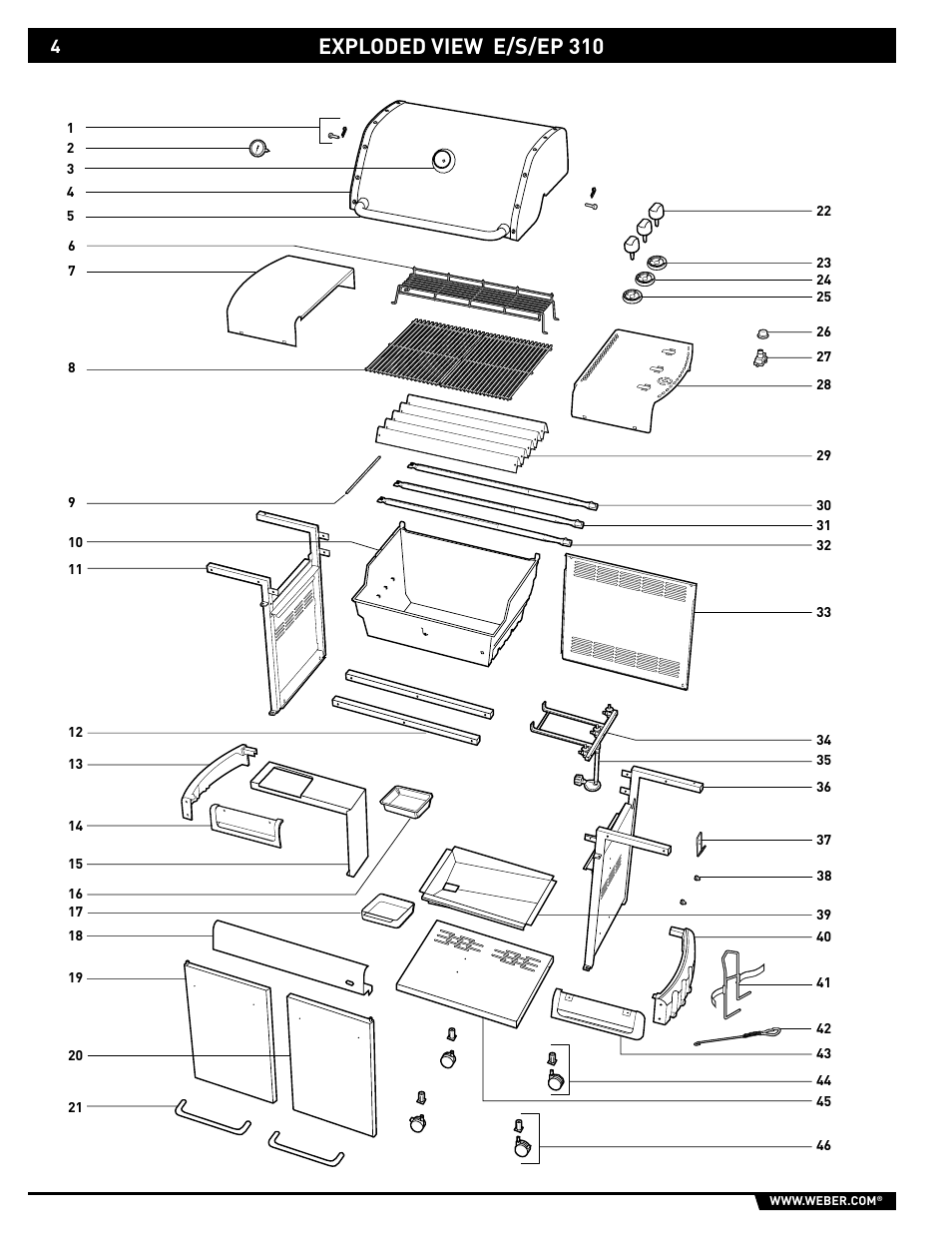 4 EXPLODED VIEW E/S/EP 310

1
2
3
4
5
6
7
8
9
10
11
12
13
14
15
16
17
18
19
20
21

22
23
24
25
26
27
28
29
30
31
32
33
34
35
36
37
38
39
40
41
42
43
44
45
46

WWW.WEBER.COM®