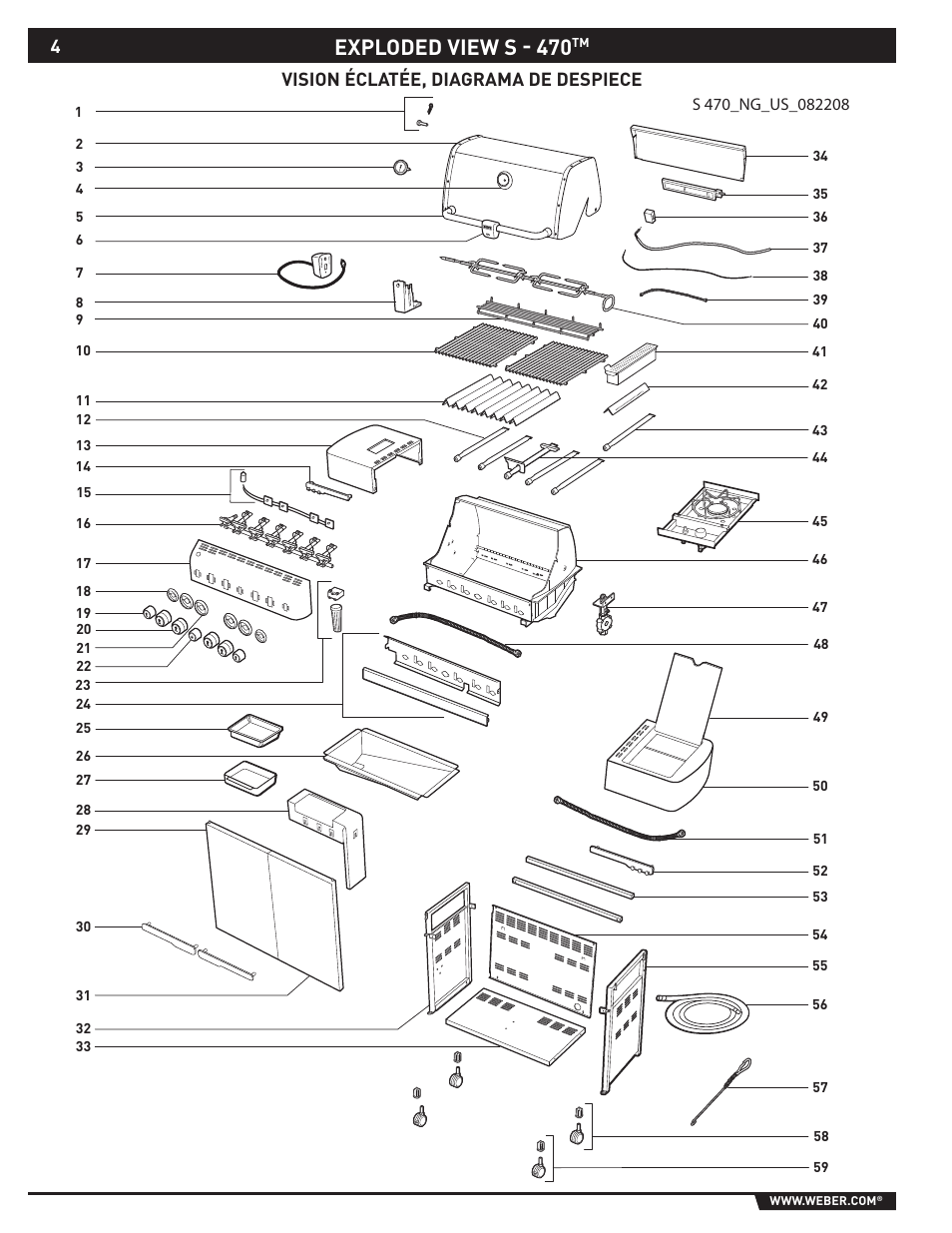 4 EXPLODED VIEW S - 470™

VISION ÉCLATÉE, DIAGRAMA DE DESPIECE

S 470_NG_US_082208

1
2
3
4
5
6
7
8
9
10
11
12
13
14
15
16
17
18
19
20
21
22
23
24
25
26
27
28
29
30
31
32
33

34
35
36
37
38
39
40
41
42
43
44
45
46
47
48
49
50
51
52
53
54
55
56
57
58
59

WWW.WEBER.COM®