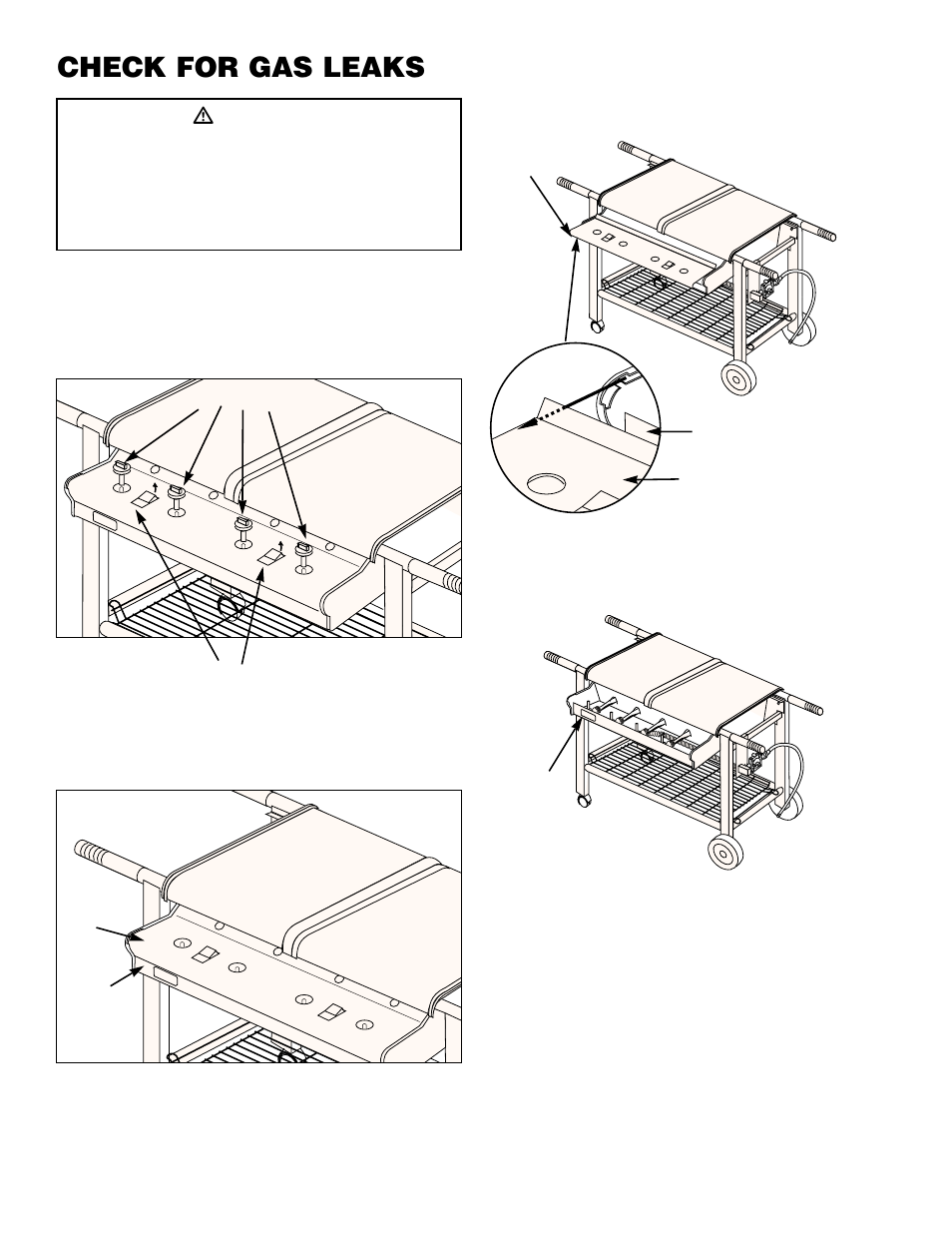 CHECK FOR GAS LEAKS