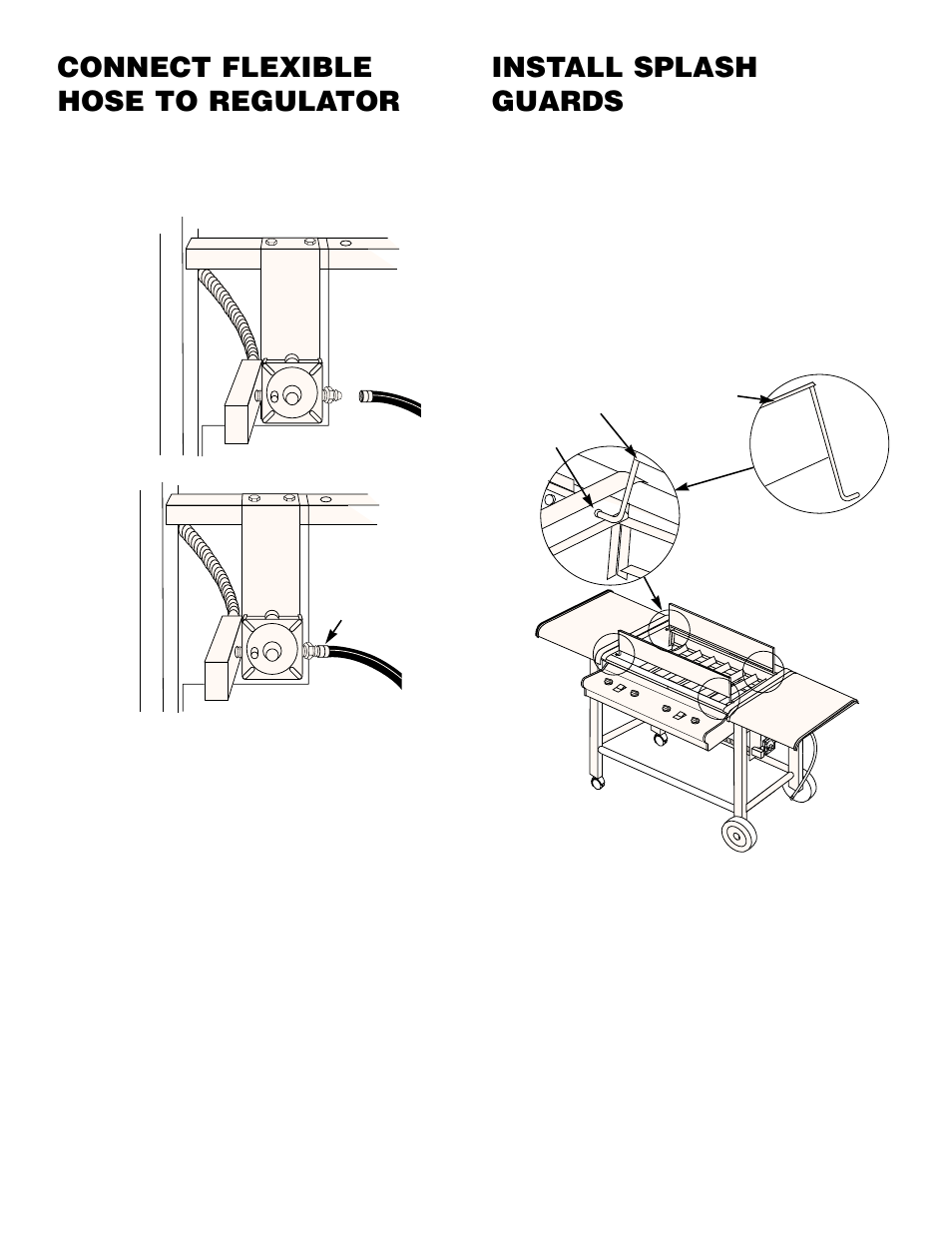 CONNECT FLEXIBLE HOSE TO REGULATOR

INSTALL SPLASH GUARDS