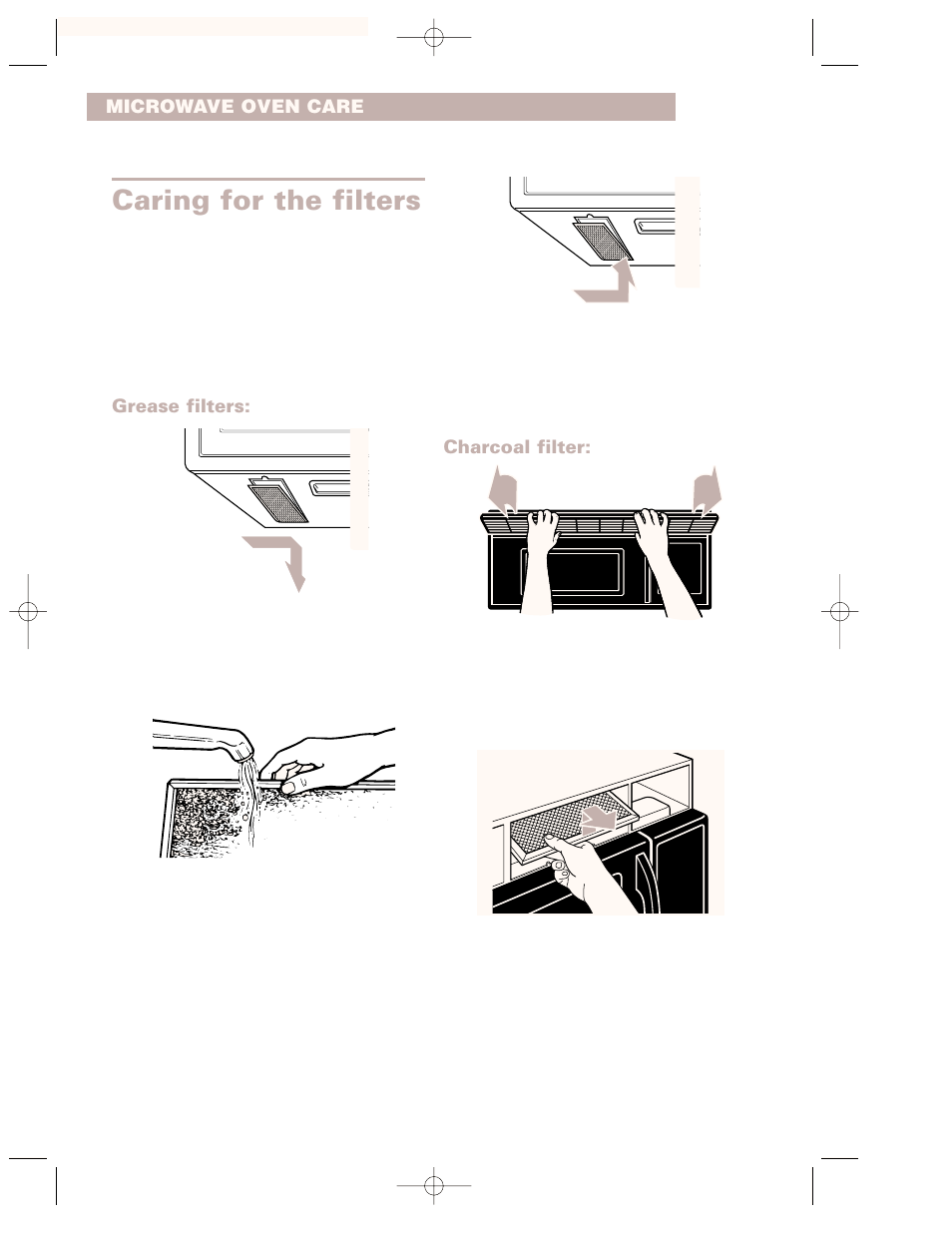 MICROWAVE OVEN CARE

Caring for the filters

Grease filters:

Charcoal filter: