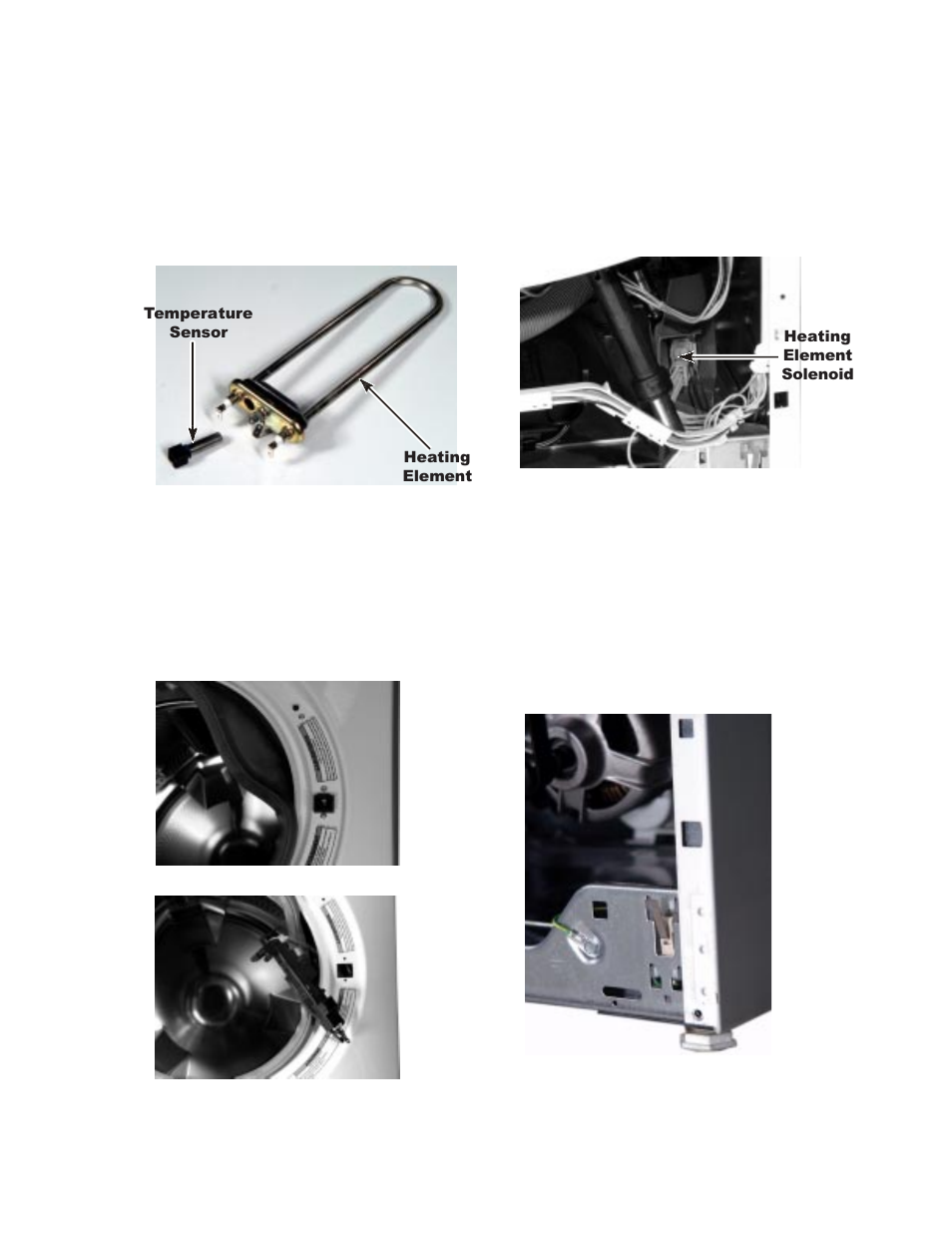 Temperature Sensor

Heating Element

Heating Element Solenoid