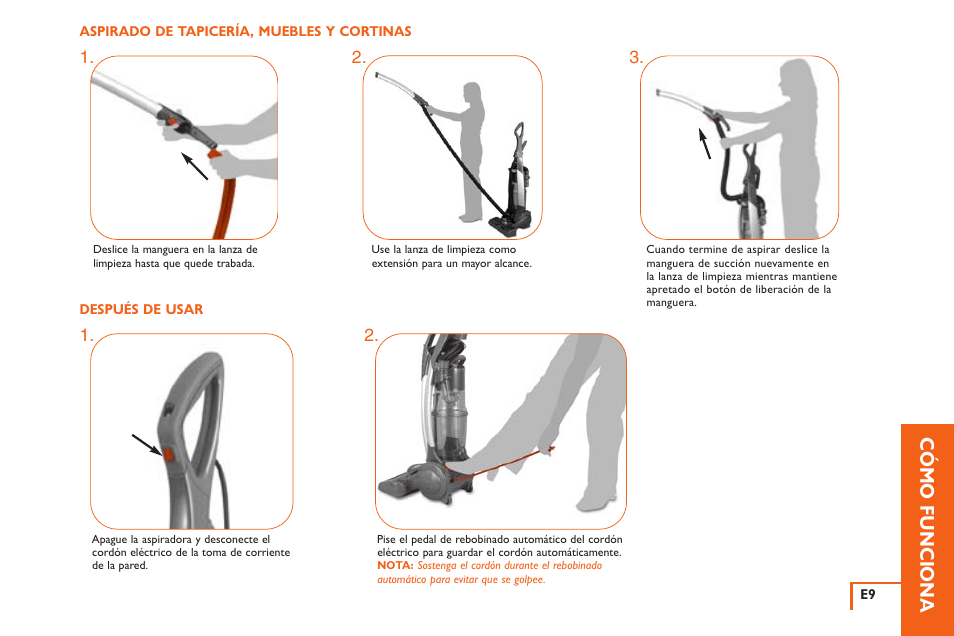 ASPIRADO DE TAPICERÍA, MUEBLES Y CORTINAS

1.

Deslice la manguera en la lanza de limpieza hasta que quede trabada.

2.

Use la lanza de limpieza como extensión para un mayor alcance.

3.

Cuando termine de aspirar deslice la manguera de succión nuevamente en la lanza de limpieza mientras mantiene apretado el botón de liberación de la manguera.

DESPUÉS DE USAR

1.

Apague la aspiradora y desconecte el cordón eléctrico de la toma de corriente de la pared.

2.

Pise el pedal de rebobinado automático del cordón eléctrico para guardar el cordón automáticamente.
NOTA: Sostenga el cordón durante el rebobinado automático para evitar que se golpee.

CÓMO FUNCIONA

E9