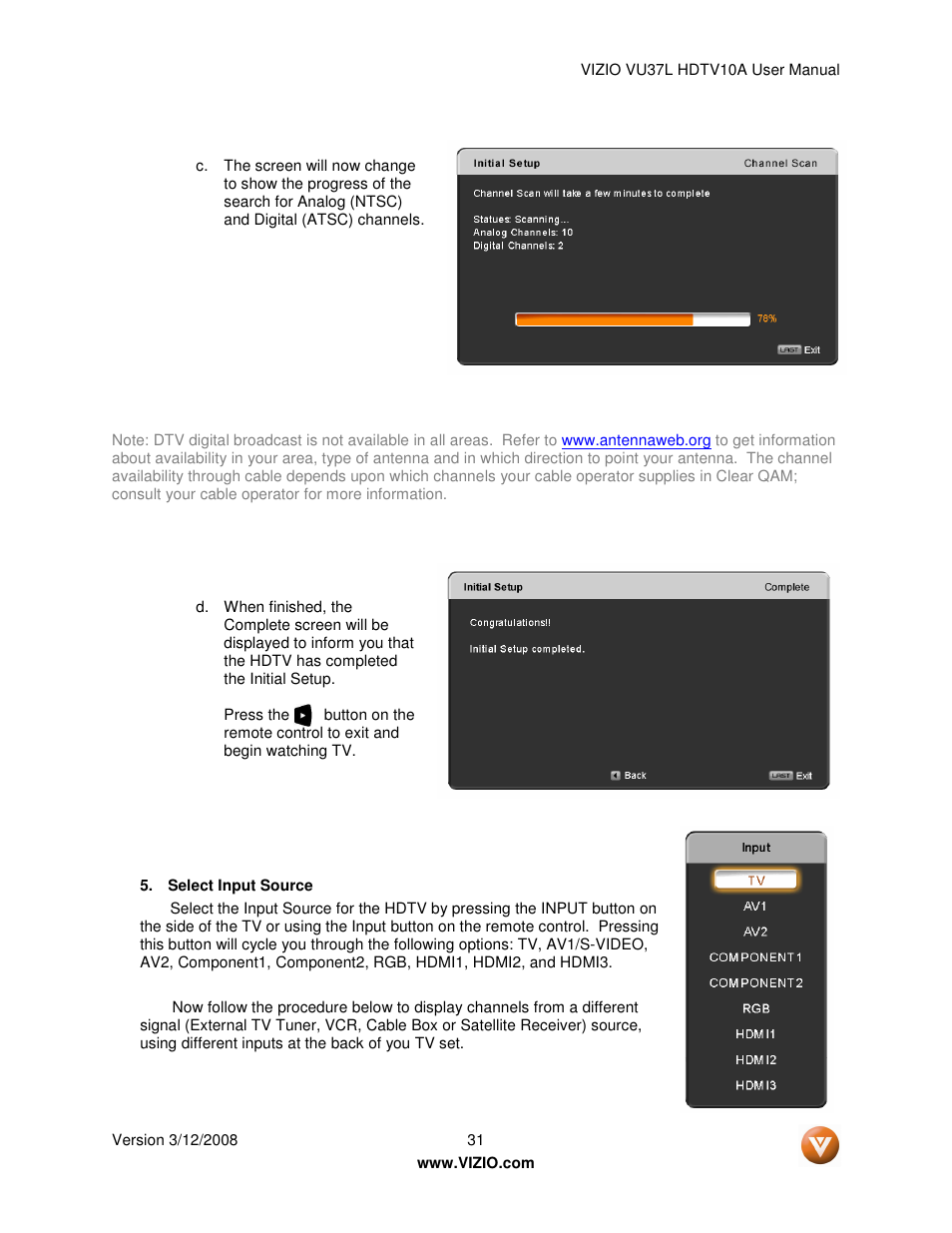 VIZIO VU37L HDTV10A User Manual

c. The screen will now change to show the progress of the search for Analog (NTSC) and Digital (ATSC) channels.

Initial Setup Channel Scan

Channel Scan will take a few minutes to complete

Statues: Scanning...
Analog Channels: 10
Digital Channels: 2

78%

LAST Exit

Note: DTV digital broadcast is not available in all areas. Refer to www.antennaweb.org to get information about availability in your area, type of antenna and in which direction to point your antenna. The channel availability through cable depends upon which channels your cable operator supplies in Clear QAM; consult your cable operator for more information.

d. When finished, the Complete screen will be displayed to inform you that the HDTV has completed the Initial Setup.

Press the button on the remote control to exit and begin watching TV.

Initial Setup Complete

Congratulations!!

Initial Setup completed.

Back LAST Exit

5. Select Input Source

Select the Input Source for the HDTV by pressing the INPUT button on the side of the TV or using the Input button on the remote control. Pressing this button will cycle you through the following options: TV, AV1/S-VIDEO, AV2, Component1, Component2, RGB, HDMI1, HDMI2, and HDMI3.

Now follow the procedure below to display channels from a different signal (External TV Tuner, VCR, Cable Box or Satellite Receiver) source, using different inputs at the back of you TV set.

Input
TV
AV1
AV2
COMPONENT1
COMPONENT2
RGB
HDMI1
HDMI2
HDMI3

Version 3/12/2008 31
www.VIZIO.com