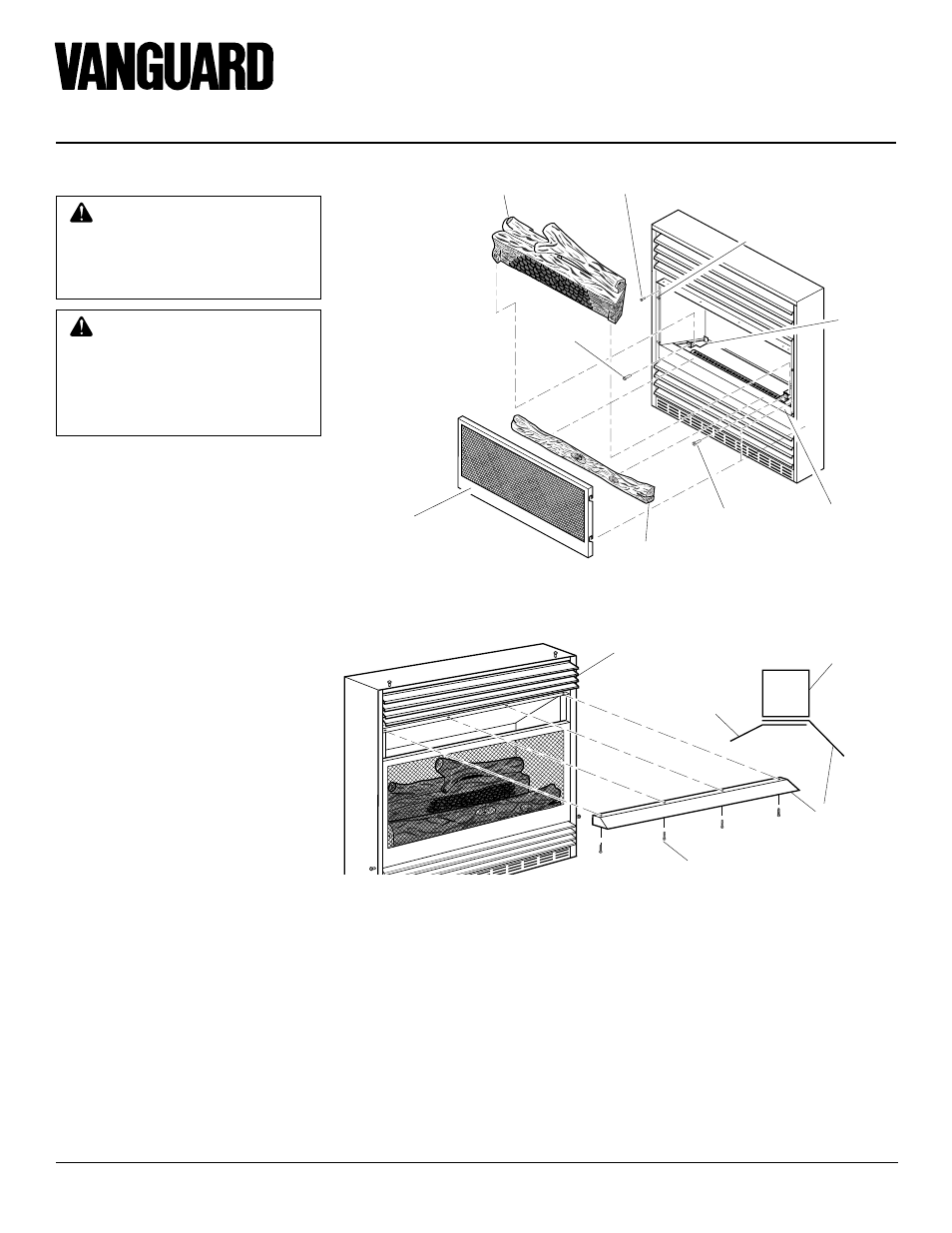 VANGUARD