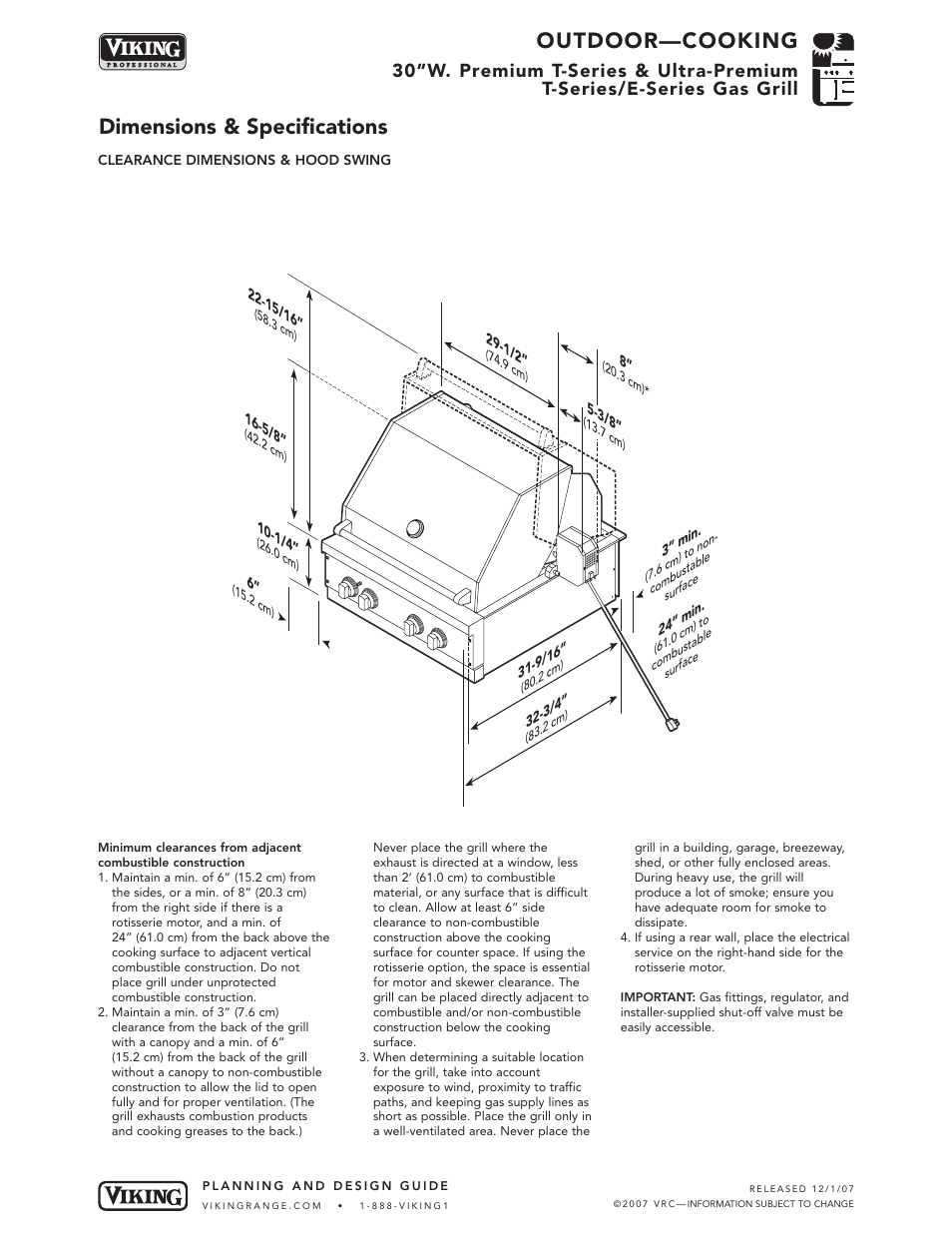 VIKING
PROFESSIONAL

OUTDOOR—COOKING
30"W. Premium T-Series & Ultra-Premium T-Series/E-Series Gas Grill

Dimensions & Specifications

CLEARANCE DIMENSIONS & HOOD SWING

22-15/16"
(58.3 cm)

16-5/8"
(42.2 cm)

10-1/4"
(26.0 cm)

6"
(15.2 cm)

29-1/2"
(74.9 cm)

8"
(20.3 cm)*

5-3/8"
(13.7 cm)

3" min.
(7.6 cm) to non-combustable surface

24" min.
(61.0 cm) to combustable surface

31-9/16"
(80.2 cm)

32-3/4"
(83.2 cm)

Minimum clearances from adjacent combustible construction
1. Maintain a min. of 6" (15.2 cm) from the sides, or a min. of 8" (20.3 cm) from the right side if there is a rotisserie motor, and a min. of 24" (61.0 cm) from the back above the cooking surface to adjacent vertical combustible construction. Do not place grill under unprotected combustible construction.
2. Maintain a min. of 3" (7.6 cm) clearance from the back of the grill with a canopy and a min. of 6" (15.2 cm) from the back of the grill without a canopy to non-combustible construction to allow the lid to open fully and for proper ventilation. (The grill exhausts combustion products and cooking greases to the back.)

Never place the grill where the exhaust is directed at a window, less than 2' (61.0 cm) to combustible material, or any surface that is difficult to clean. Allow at least 6" side clearance to non-combustible construction above the cooking surface for counter space. If using the rotisserie option, the space is essential for motor and skewer clearance. The grill can be placed directly adjacent to combustible and/or non-combustible construction below the cooking surface.
3. When determining a suitable location for the grill, take into account exposure to wind, proximity to traffic paths, and keeping gas supply lines as short as possible. Place the grill only in a well-ventilated area. Never place the grill in a building, garage, breezeway, shed, or other fully enclosed areas. During heavy use, the grill will produce a lot of smoke; ensure you have adequate room for smoke to dissipate.
4. If using a rear wall, place the electrical service on the right-hand side for the rotisserie motor.

IMPORTANT: Gas fittings, regulator, and installer-supplied shut-off valve must be easily accessible.

VIKING
PLANNING AND DESIGN GUIDE
VIKINGRANGE.COM • 1-888-VIKING1

RELEASED 12/1/07
©2007 VRC—INFORMATION SUBJECT TO CHANGE