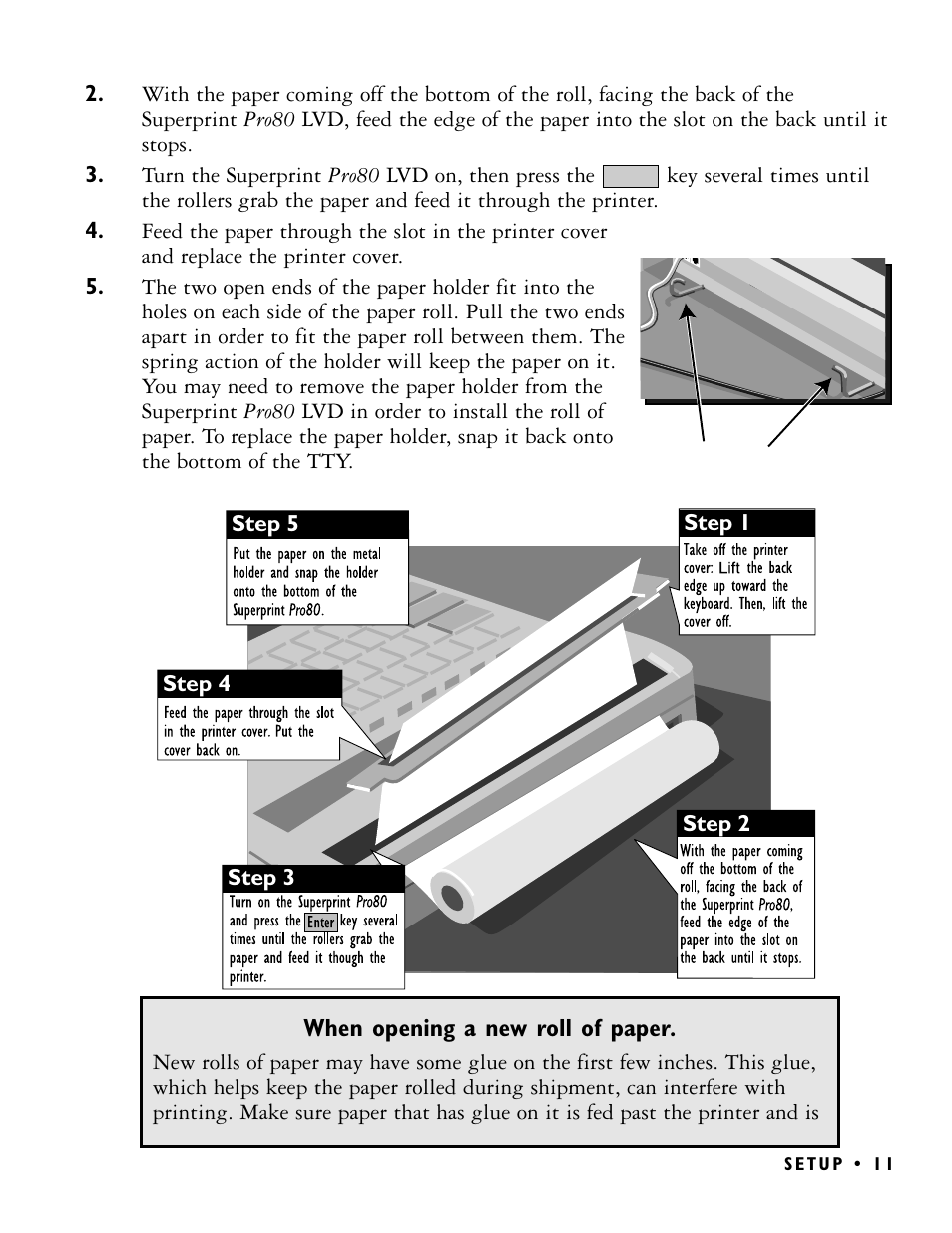 2. With the paper coming off the bottom of the roll, facing the back of the Superprint Pro80 LVD, feed the edge of the paper into the slot on the back until it stops.

3. Turn the Superprint Pro80 LVD on, then press the key several times until the rollers grab the paper and feed it through the printer.

4. Feed the paper through the slot in the printer cover and replace the printer cover.

5. The two open ends of the paper holder fit into the holes on each side of the paper roll. Pull the two ends apart in order to fit the paper roll between them. The spring action of the holder will keep the paper on it. You may need to remove the paper holder from the Superprint Pro80 LVD in order to install the roll of paper. To replace the paper holder, snap it back onto the bottom of the TTY.

Step 5
Put the paper on the metal holder and snap the holder onto the bottom of the Superprint Pro80.

Step 1
Take off the printer cover: Lift the back edge up toward the keyboard. Then, lift the cover off.

Step 4
Feed the paper through the slot in the printer cover. Put the cover back on.

Step 2
With the paper coming off the bottom of the roll, facing the back of the Superprint Pro80, feed the edge of the paper into the slot on the back until it stops.

Step 3
Turn on the Superprint Pro80 and press the Enter key several times until the rollers grab the paper and feed it though the printer.

When opening a new roll of paper.
New rolls of paper may have some glue on the first few inches. This glue, which helps keep the paper rolled during shipment, can interfere with printing. Make sure paper that has glue on it is fed past the printer and is

SETUP • 11