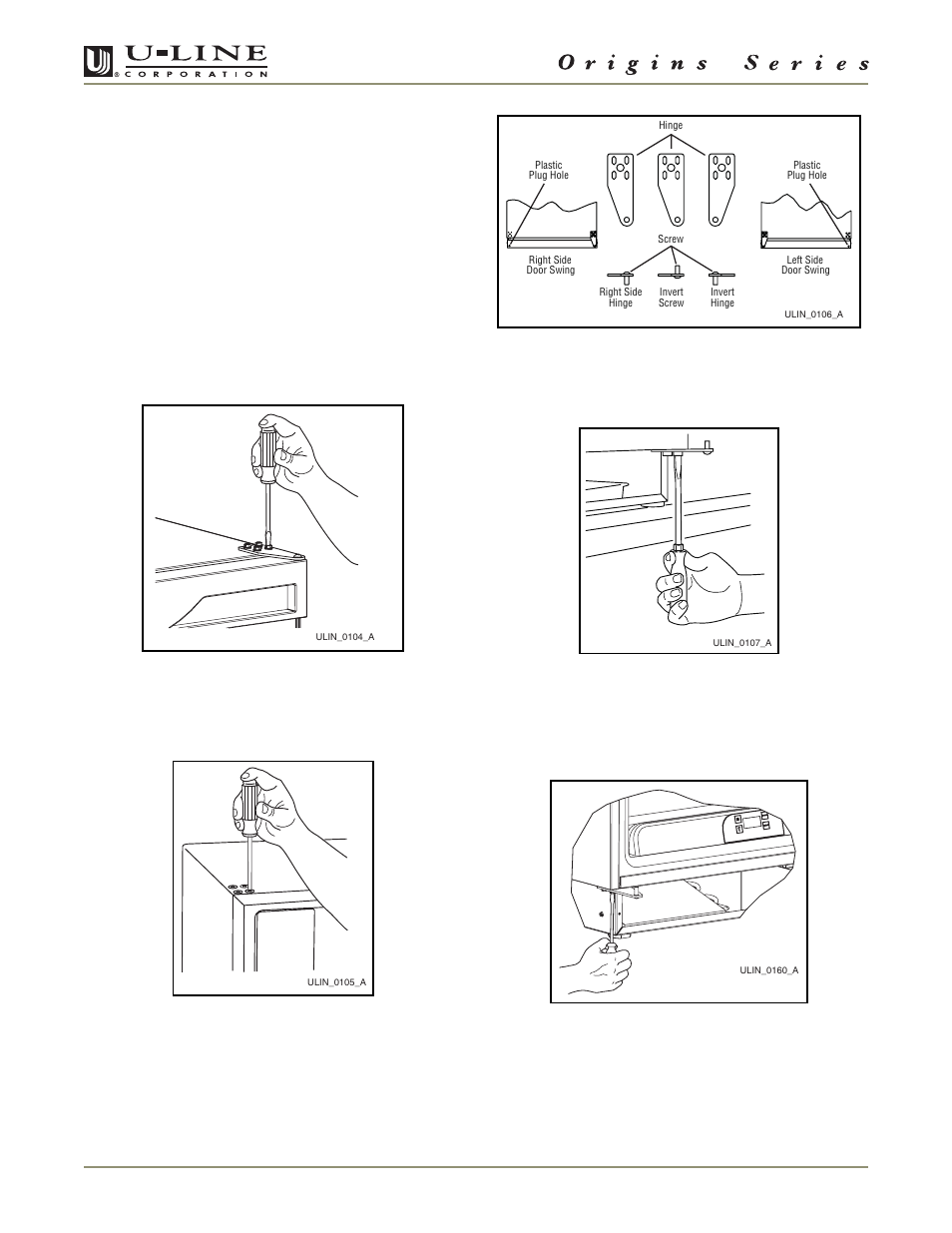 U-LINE
® CORPORATION

Origins Series

Hinge

Plastic Plug Hole

Plastic Plug Hole

Screw

Right Side Door Swing

Left Side Door Swing

Right Side Hinge

Invert Screw

Invert Hinge

ULIN_0106_A

ULIN_0104_A

ULIN_0107_A

ULIN_0105_A

ULIN_0160_A