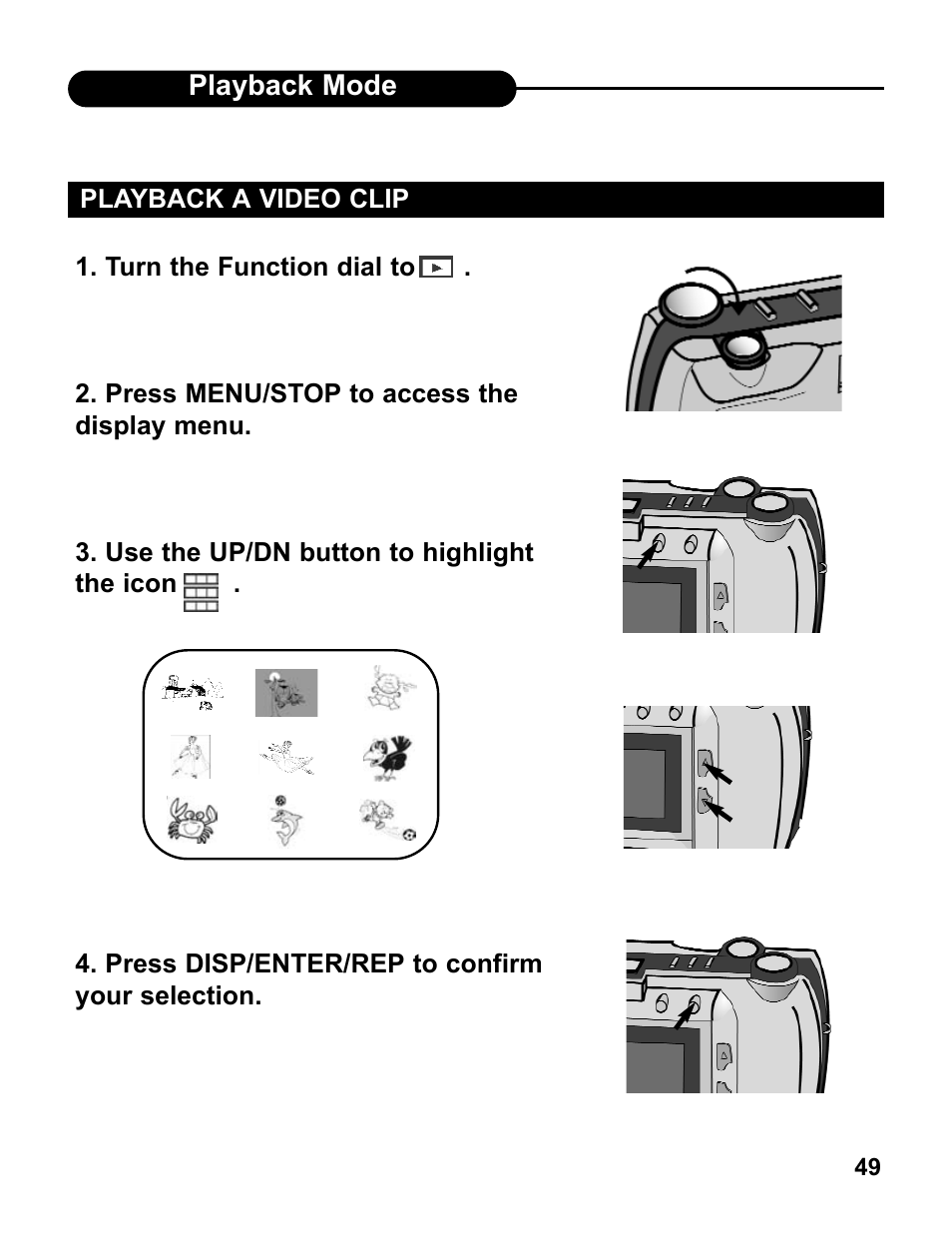 Playback Mode

PLAYBACK A VIDEO CLIP

1. Turn the Function dial to .

2. Press MENU/STOP to access the display menu.

3. Use the UP/DN button to highlight the icon .

4. Press DISP/ENTER/REP to confirm your selection.

49